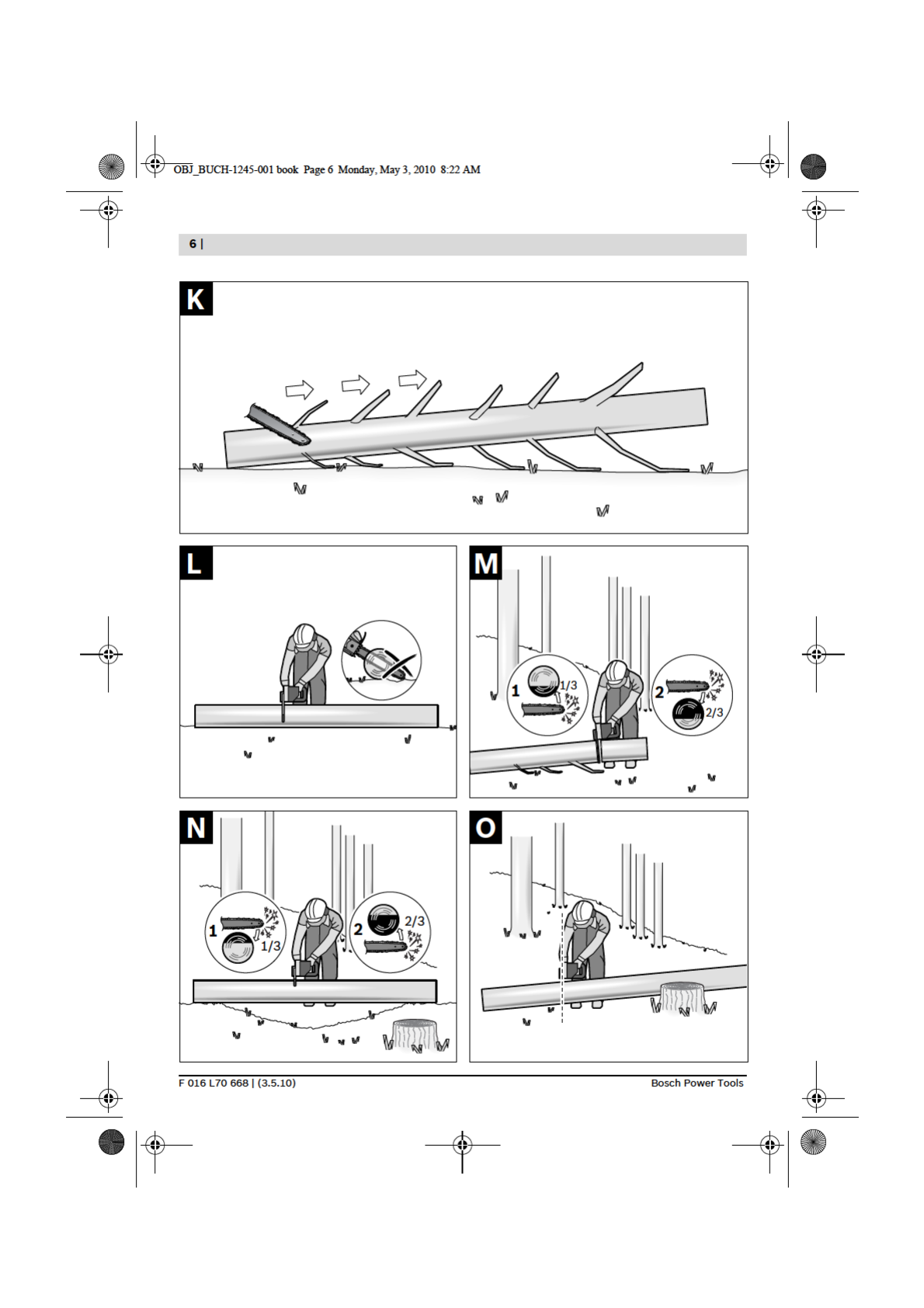 OBJ_BUCH-1245-001 book Page 6 Monday, May 3, 2010 8:22 AM

6 |

K

L

M

1 1/3

2 2/3

N

1 1/3

2 2/3

O

F 016 L70 668 | (3.5.10)

Bosch Power Tools