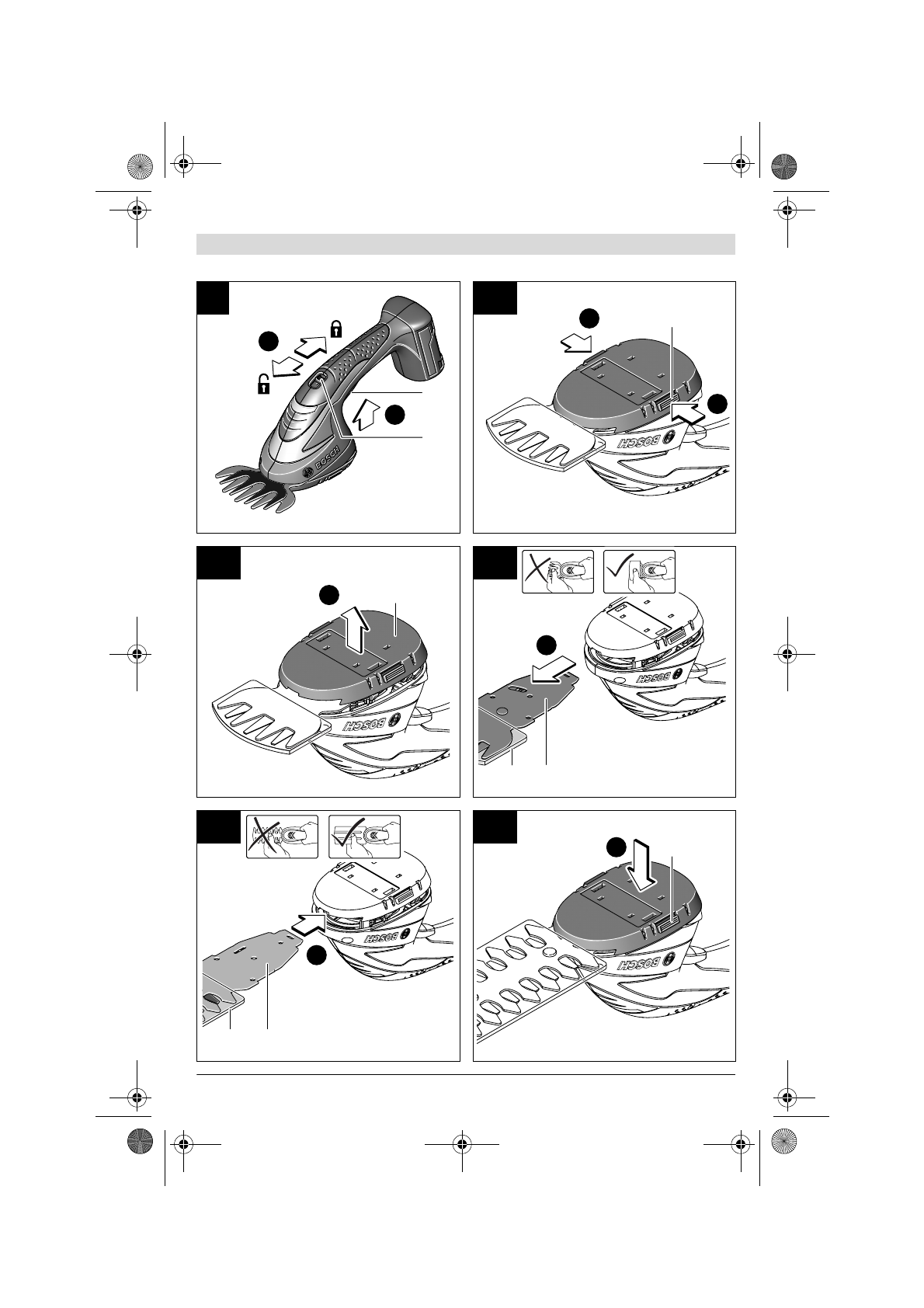 BOSCH

BOSCH

BOSCH

BOSCH

BOSCH

BOSCH