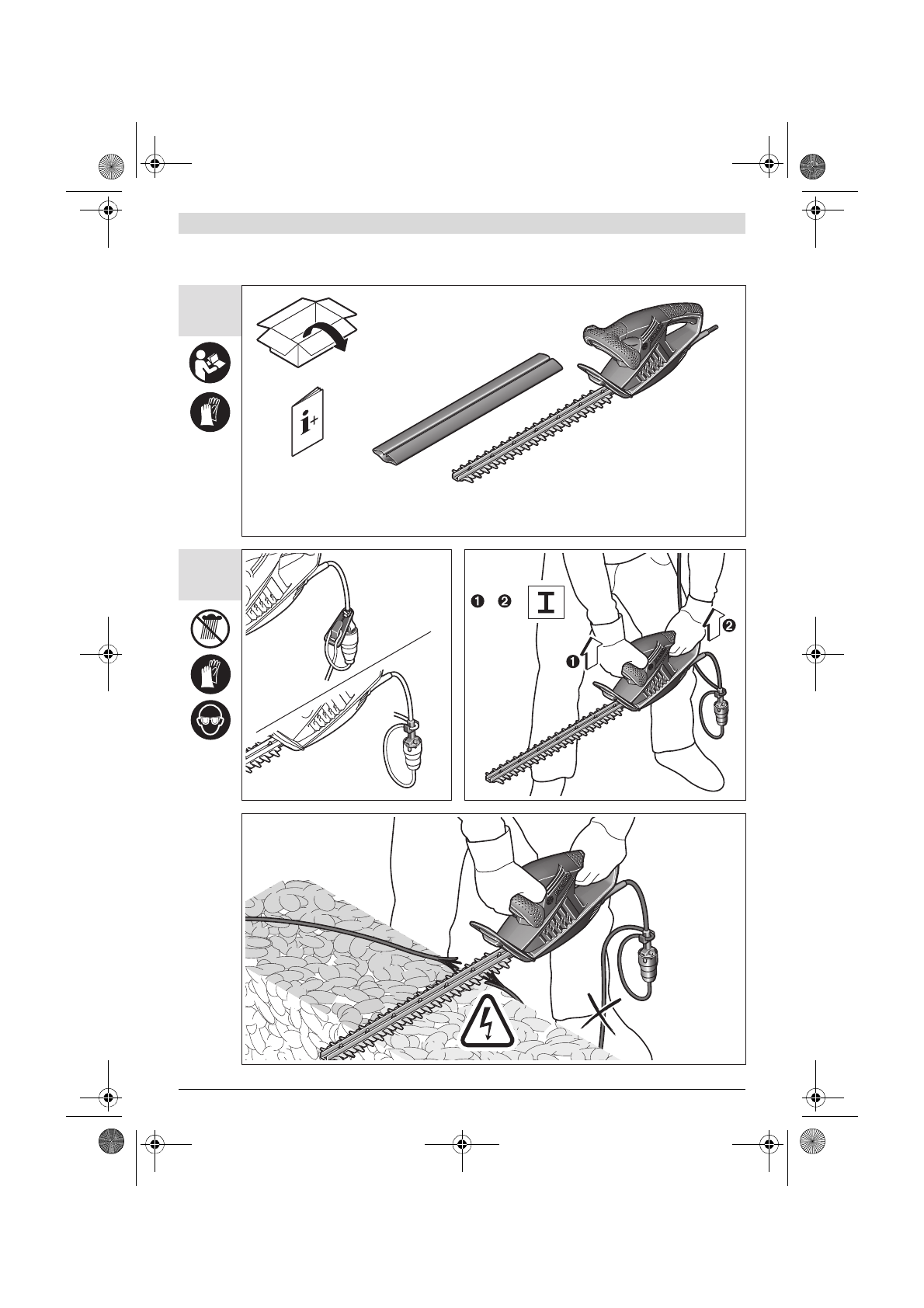 i+

❶ ❷ I

❶

❷