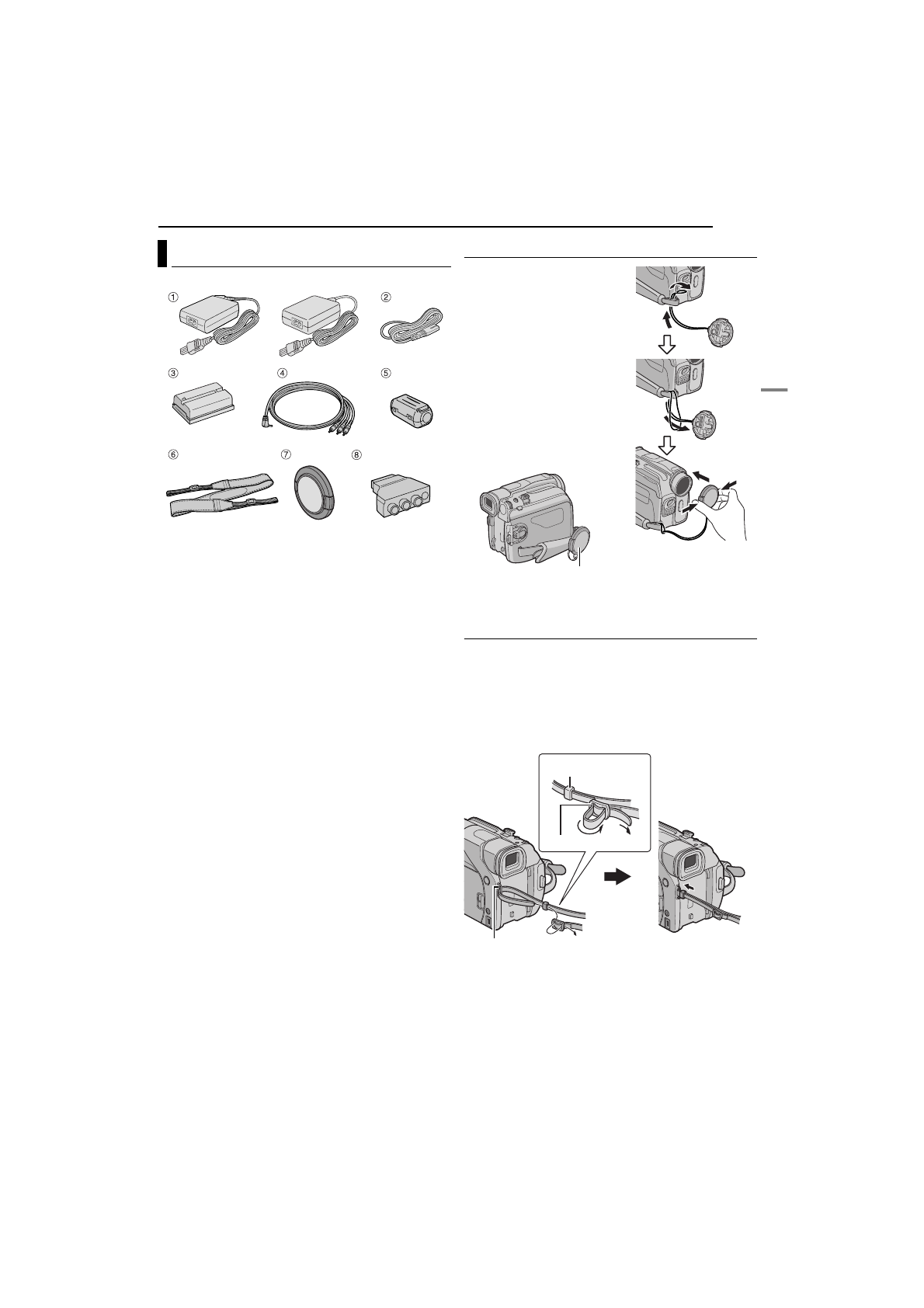 ①

②

③

④

⑤

⑥

⑦

⑧