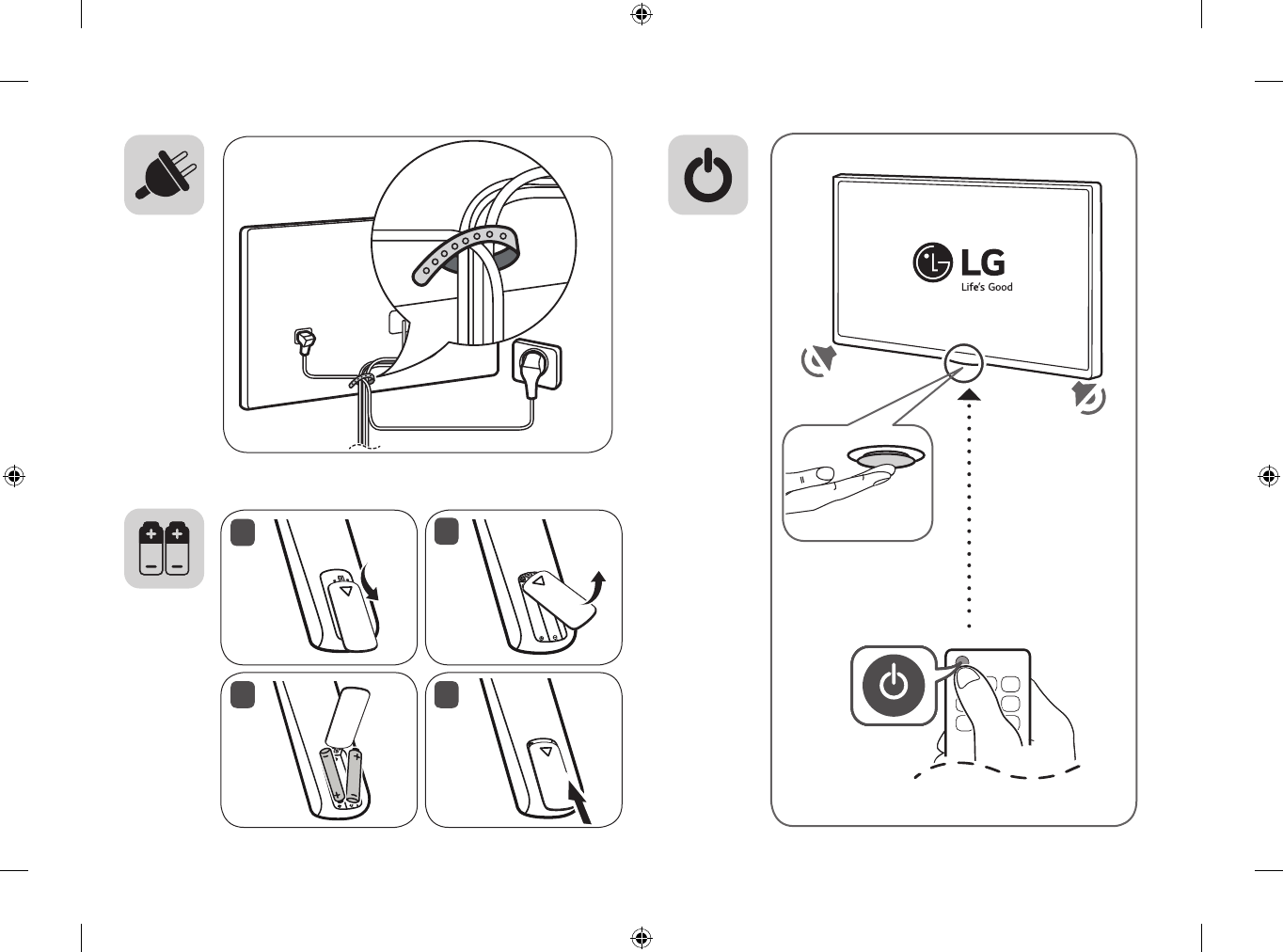 LG
Life's Good