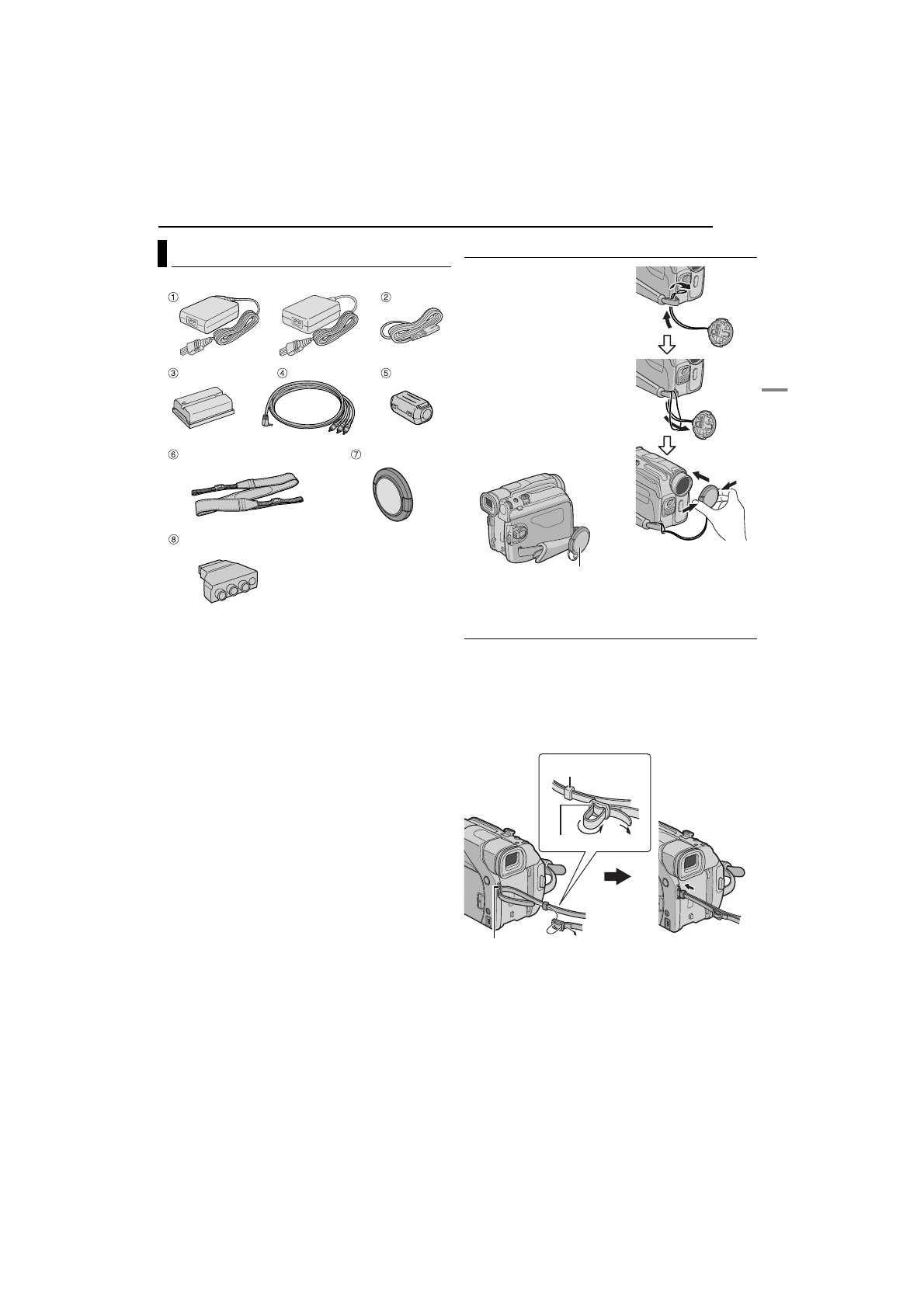 ①

②

③

④

⑤

⑥

⑦

⑧