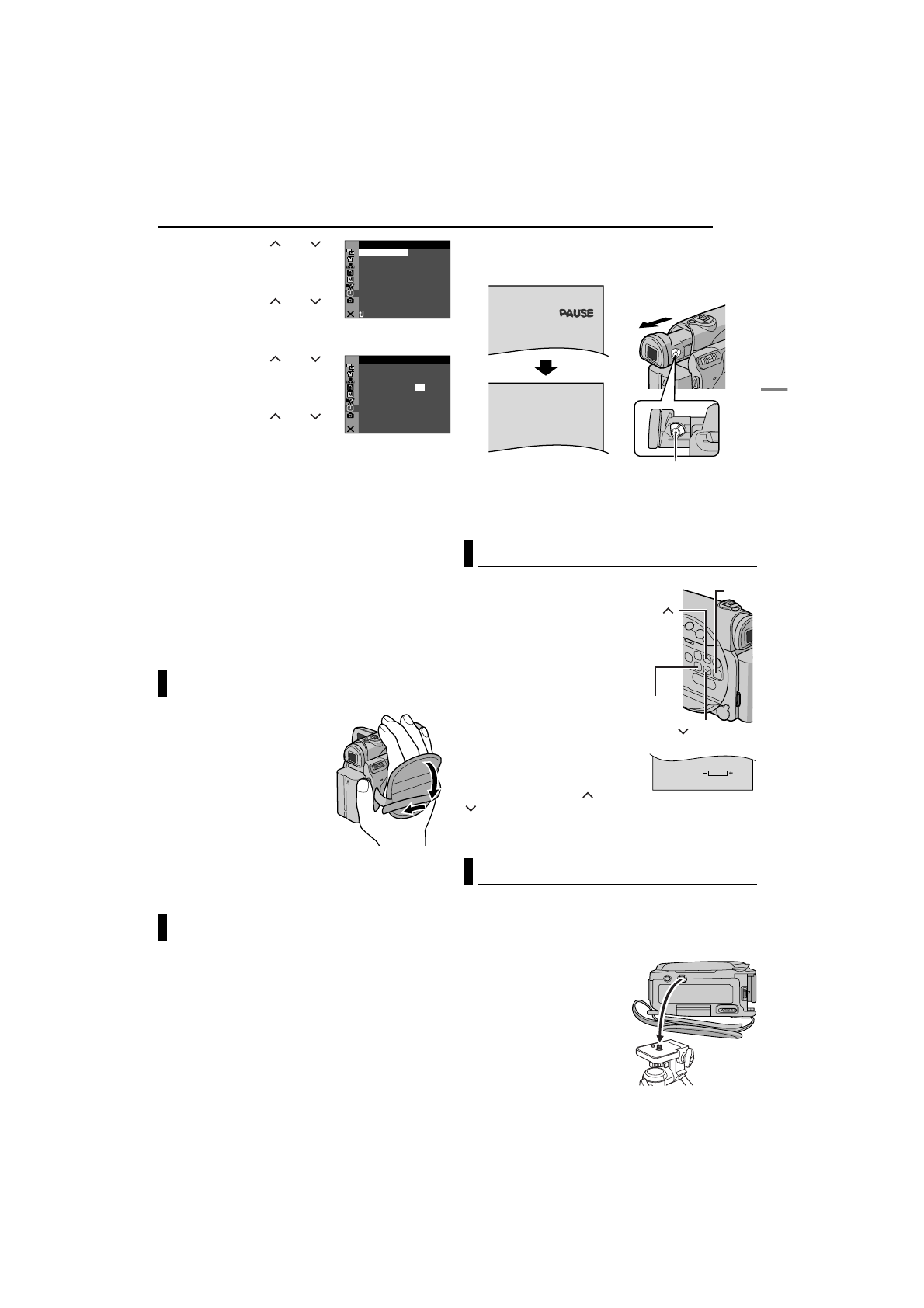 PAUSE