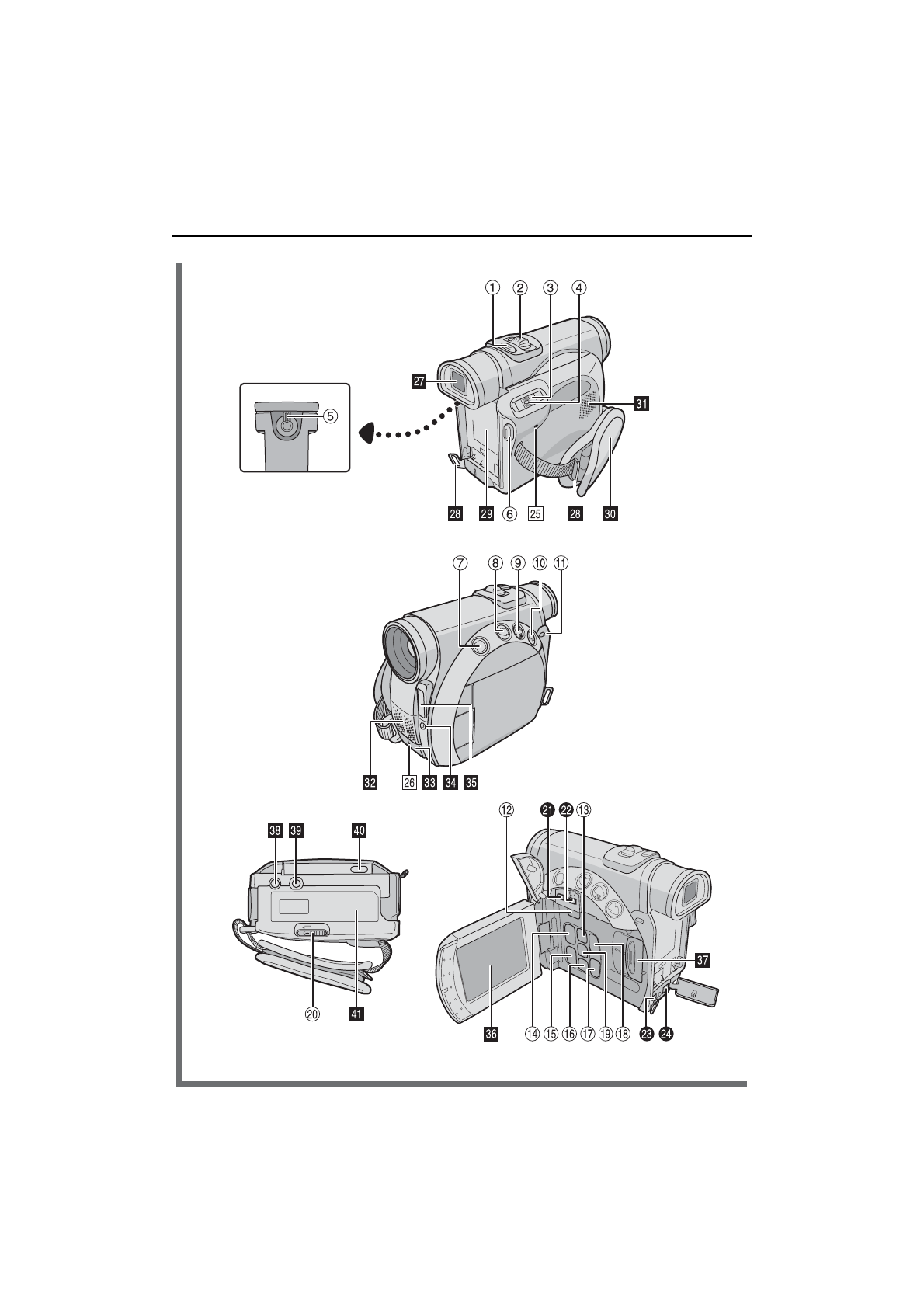 ① ② ③ ④
27
31
⑤
28 29 ⑥ 25 28 30

⑦ ⑧ ⑨ ⑩ ⑪
32 26 33 34 35

38 39 40
⑳ 41

⑫ 21 22 ⑬
37
36 ⑭ ⑮ ⑯ ⑰ ⑲ ⑱ 23 24