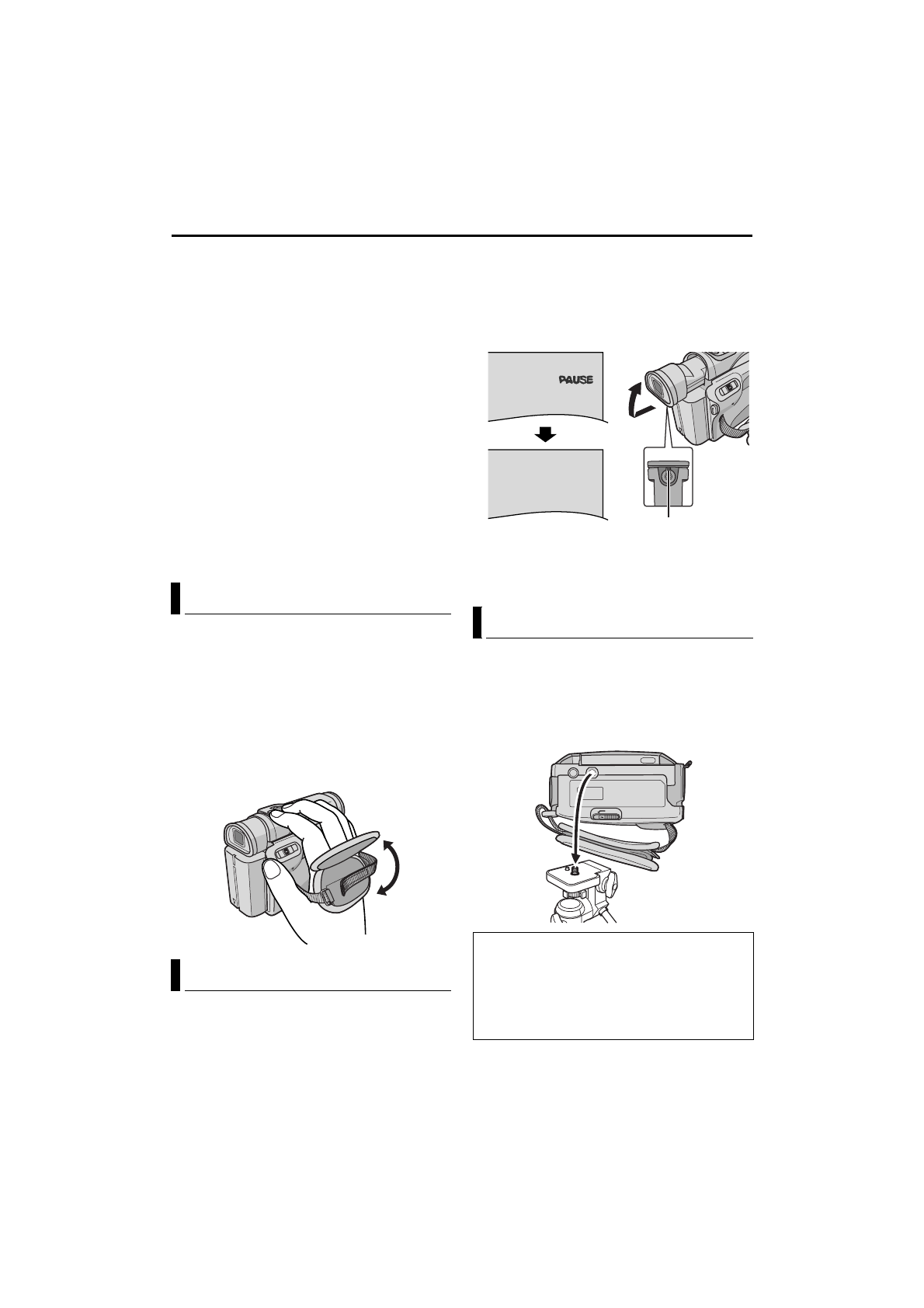 PAUSE