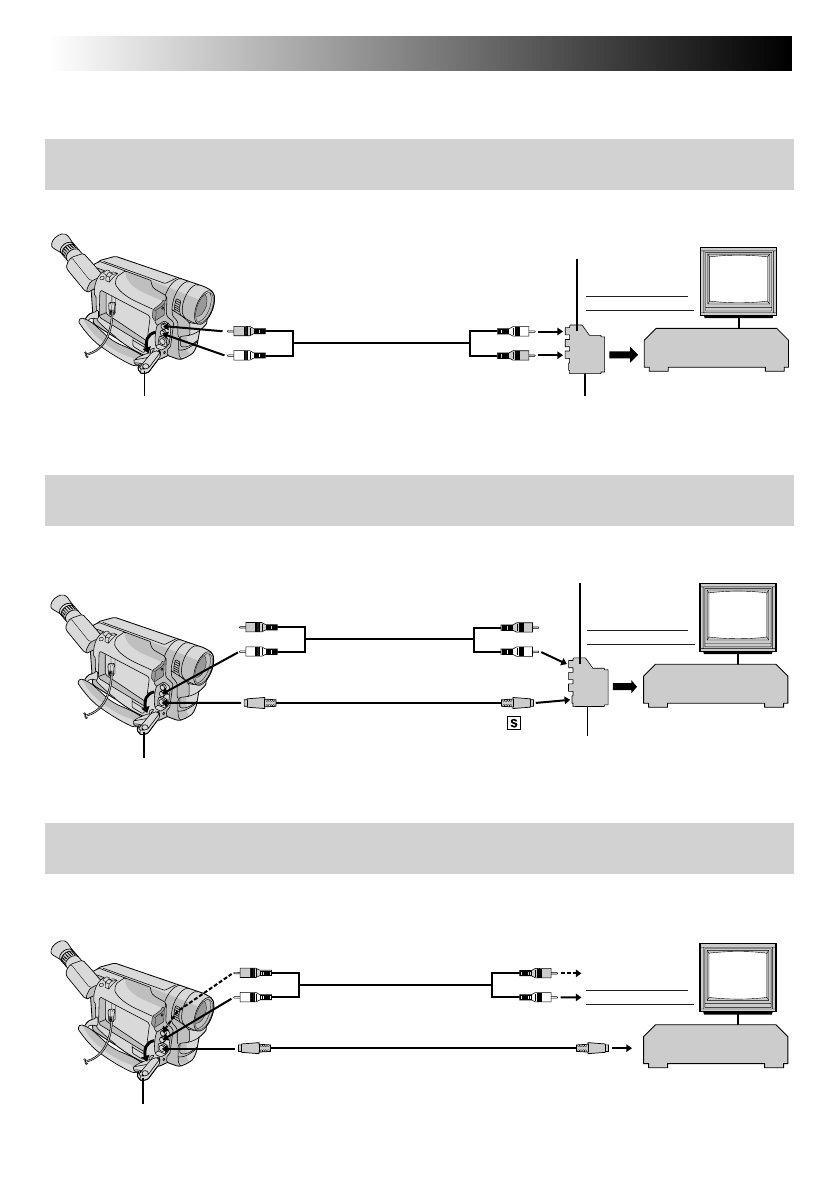 S