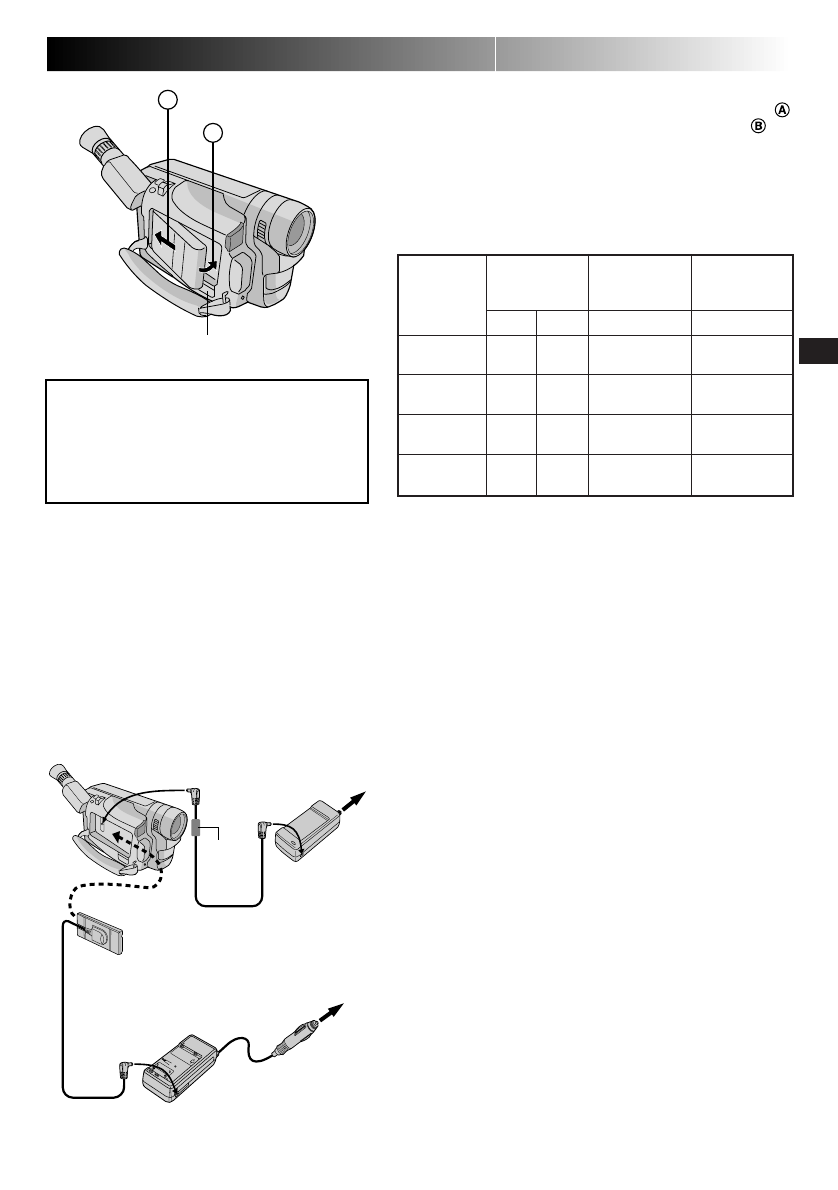 Ⓐ

Ⓑ