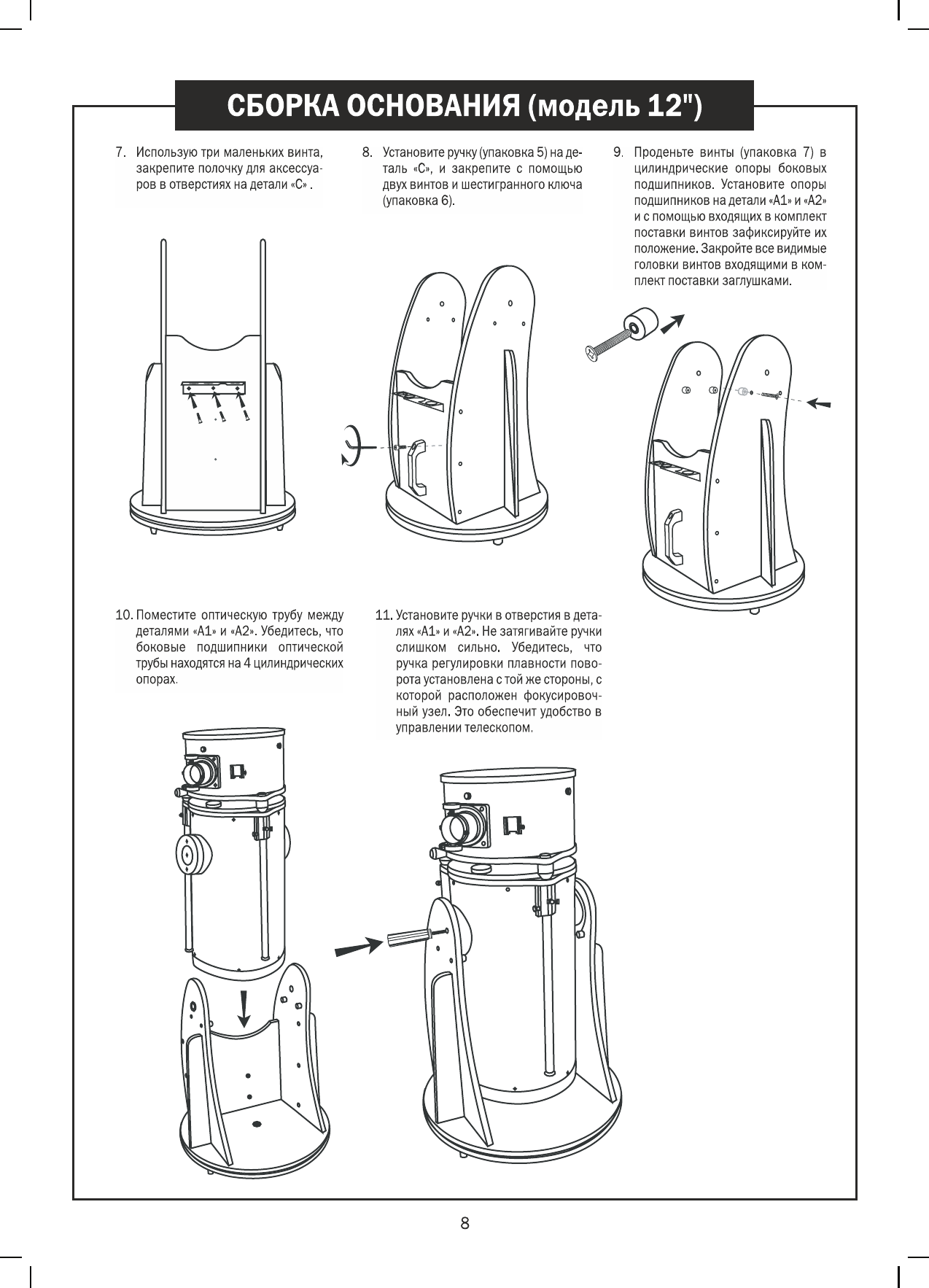 СБОРКА ОСНОВАНИЯ (модель 12")

7. Использую три маленьких винта, закрепите полочку для аксессуаров в отверстиях на детали «С» .

8. Установите ручку (упаковка 5) на деталь «С», и закрепите с помощью двух винтов и шестигранного ключа (упаковка 6).

9. Проденьте винты (упаковка 7) в цилиндрические опоры боковых подшипников. Установите опоры подшипников на детали «А1» и «А2» и с помощью входящих в комплект поставки винтов зафиксируйте их положение. Закройте все видимые головки винтов входящими в комплект поставки заглушками.

10. Поместите оптическую трубу между деталями «А1» и «А2». Убедитесь, что боковые подшипники оптической трубы находятся на 4 цилиндрических опорах.

11. Установите ручки в отверстия в деталях «А1» и «А2». Не затягивайте ручки слишком сильно. Убедитесь, что ручка регулировки плавности поворота установлена с той же стороны, с которой расположен фокусировочный узел. Это обеспечит удобство в управлении телескопом.

8