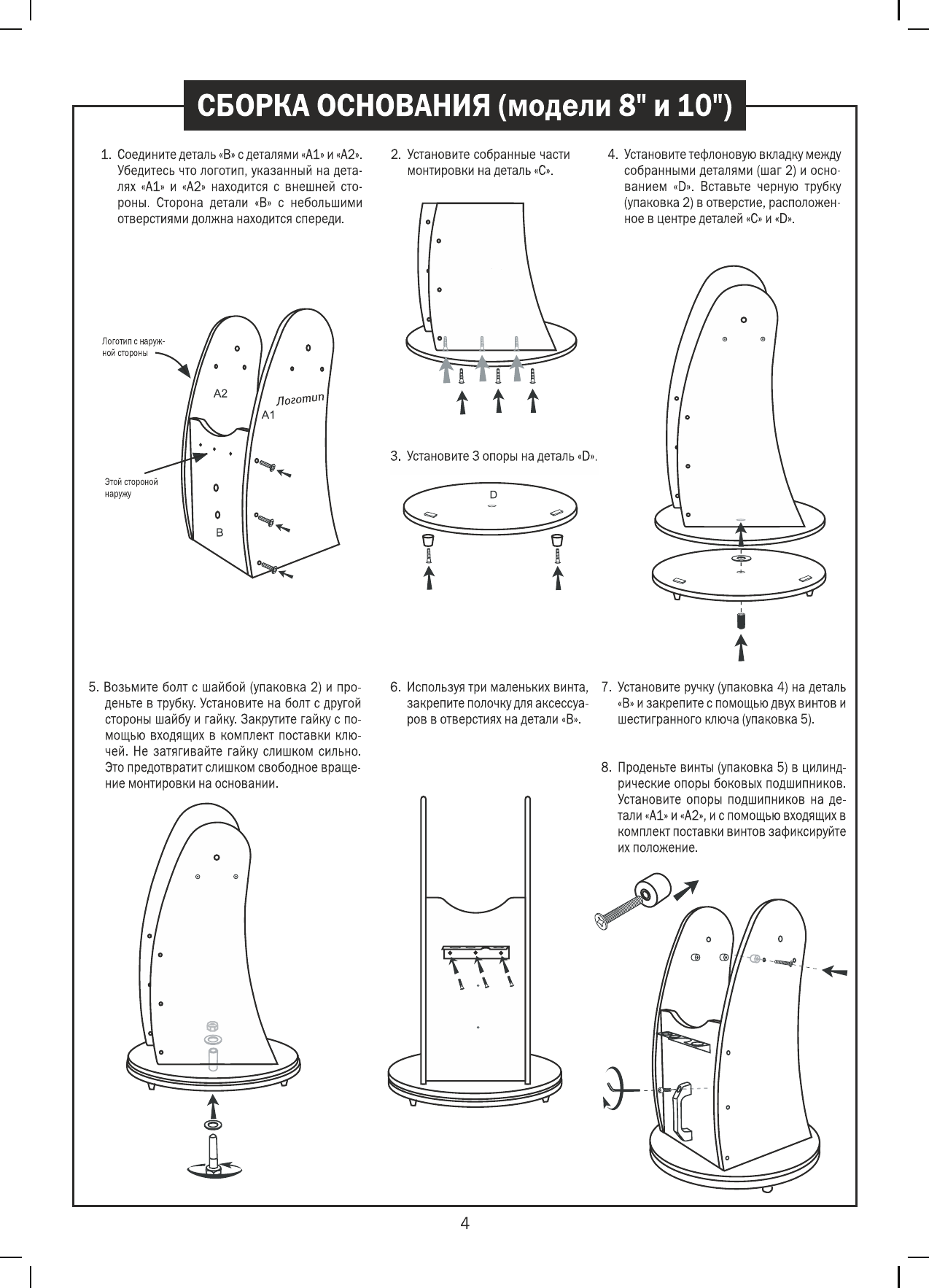 СБОРКА ОСНОВАНИЯ (модели 8" и 10")

1. Соедините деталь «B» с деталями «A1» и «A2». Убедитесь что логотип, указанный на деталях «A1» и «A2» находится с внешней стороны. Сторона детали «B» с небольшими отверстиями должна находится спереди.

Логотип с наружной стороны

A2

Логотип

A1

Этой стороной наружу

B

2. Установите собранные части монтировки на деталь «C».

3. Установите 3 опоры на деталь «D».

D

4. Установите тефлоновую вкладку между собранными деталями (шаг 2) и основанием «D». Вставьте черную трубку (упаковка 2) в отверстие, расположенное в центре деталей «C» и «D».

5. Возьмите болт с шайбой (упаковка 2) и проденьте в трубку. Установите на болт с другой стороны шайбу и гайку. Закрутите гайку с помощью входящих в комплект поставки ключей. Не затягивайте гайку слишком сильно. Это предотвратит слишком свободное вращение монтировки на основании.

6. Используя три маленьких винта, закрепите полочку для аксессуаров в отверстиях на детали «B».

7. Установите ручку (упаковка 4) на деталь «B» и закрепите с помощью двух винтов и шестигранного ключа (упаковка 5).

8. Проденьте винты (упаковка 5) в цилиндрические опоры боковых подшипников. Установите опоры подшипников на детали «A1» и «A2», и с помощью входящих в комплект поставки винтов зафиксируйте их положение.

4