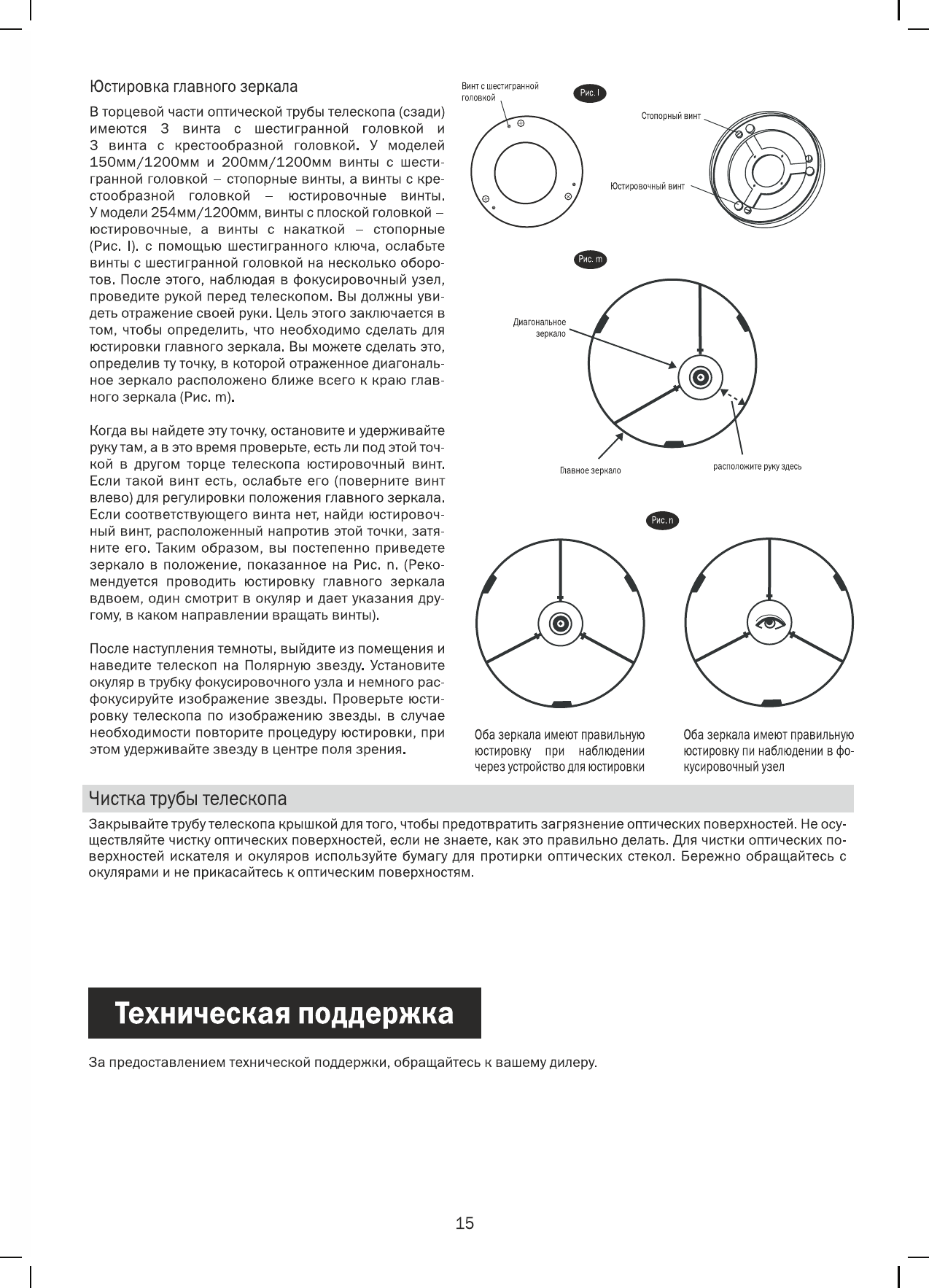 Юстировка главного зеркала

В торцевой части оптической трубы телескопа (сзади) имеются 3 винта с шестигранной головкой и 3 винта с крестообразной головкой. У моделей 150мм/1200мм и 200мм/1200мм винты с шестигранной головкой – стопорные винты, а винты с крестообразной головкой – юстировочные винты. У модели 254мм/1200мм, винты с плоской головкой – юстировочные, а винты с накаткой – стопорные (Рис. l). с помощью шестигранного ключа, ослабьте винты с шестигранной головкой на несколько оборотов. После этого, наблюдая в фокусировочный узел, проведите рукой перед телескопом. Вы должны увидеть отражение своей руки. Цель этого заключается в том, чтобы определить, что необходимо сделать для юстировки главного зеркала. Вы можете сделать это, определив ту точку, в которой отраженное диагональное зеркало расположено ближе всего к краю главного зеркала (Рис. m).

Когда вы найдете эту точку, остановите и удерживайте руку там, а в это время проверьте, есть ли под этой точкой в другом торце телескопа юстировочный винт. Если такой винт есть, ослабьте его (поверните винт влево) для регулировки положения главного зеркала. Если соответствующего винта нет, найди юстировочный винт, расположенный напротив этой точки, затяните его. Таким образом, вы постепенно приведете зеркало в положение, показанное на Рис. n. (Рекомендуется проводить юстировку главного зеркала вдвоем, один смотрит в окуляр и дает указания другому, в каком направлении вращать винты).

После наступления темноты, выйдите из помещения и наведите телескоп на Полярную звезду. Установите окуляр в трубку фокусировочного узла и немного расфокусируйте изображение звезды. Проверьте юстировку телескопа по изображению звезды. в случае необходимости повторите процедуру юстировки, при этом удерживайте звезду в центре поля зрения.

Винт с шестигранной головкой

Рис. l

Стопорный винт

Юстировочный винт

Рис. m

Диагональное зеркало

Главное зеркало

расположите руку здесь

Рис. n

Оба зеркала имеют правильную юстировку при наблюдении через устройство для юстировки

Оба зеркала имеют правильную юстировку пи наблюдении в фокусировочный узел

Чистка трубы телескопа

Закрывайте трубу телескопа крышкой для того, чтобы предотвратить загрязнение оптических поверхностей. Не осуществляйте чистку оптических поверхностей, если не знаете, как это правильно делать. Для чистки оптических поверхностей искателя и окуляров используйте бумагу для протирки оптических стекол. Бережно обращайтесь с окулярами и не прикасайтесь к оптическим поверхностям.

Техническая поддержка

За предоставлением технической поддержки, обращайтесь к вашему дилеру.

15