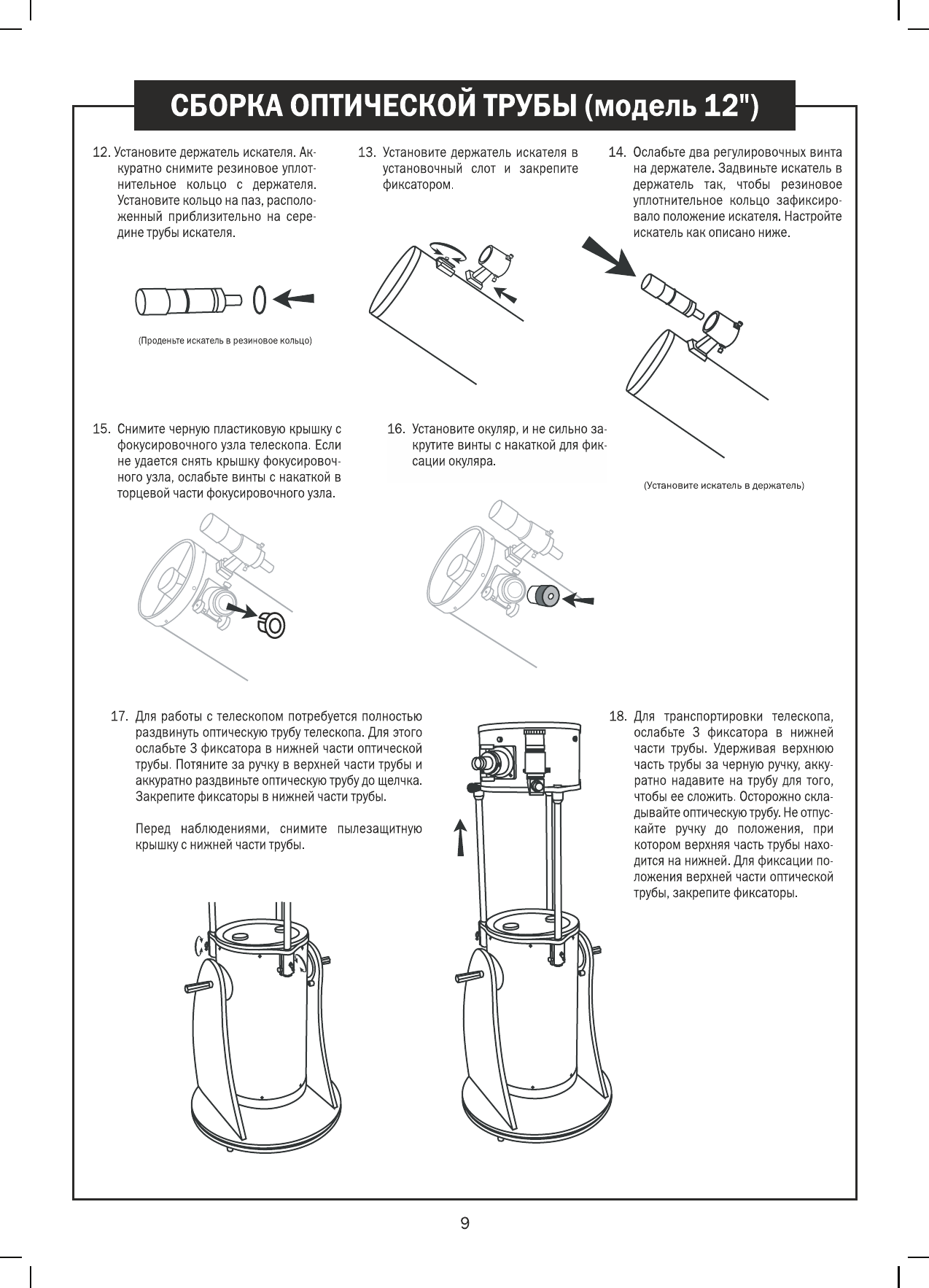 СБОРКА ОПТИЧЕСКОЙ ТРУБЫ (модель 12")

12. Установите держатель искателя. Аккуратно снимите резиновое уплотнительное кольцо с держателя. Установите кольцо на паз, расположенный приблизительно на середине трубы искателя.

(Проденьте искатель в резиновое кольцо)

13. Установите держатель искателя в установочный слот и закрепите фиксатором.

14. Ослабьте два регулировочных винта на держателе. Задвиньте искатель в держатель так, чтобы резиновое уплотнительное кольцо зафиксировало положение искателя. Настройте искатель как описано ниже.

(Установите искатель в держатель)

15. Снимите черную пластиковую крышку с фокусировочного узла телескопа. Если не удается снять крышку фокусировочного узла, ослабьте винты с накаткой в торцевой части фокусировочного узла.

16. Установите окуляр, и не сильно закрутите винты с накаткой для фиксации окуляра.

17. Для работы с телескопом потребуется полностью раздвинуть оптическую трубу телескопа. Для этого ослабьте 3 фиксатора в нижней части оптической трубы. Потяните за ручку в верхней части трубы и аккуратно раздвиньте оптическую трубу до щелчка. Закрепите фиксаторы в нижней части трубы.

Перед наблюдениями, снимите пылезащитную крышку с нижней части трубы.

18. Для транспортировки телескопа, ослабьте 3 фиксатора в нижней части трубы. Удерживая верхнюю часть трубы за черную ручку, аккуратно надавите на трубу для того, чтобы ее сложить. Осторожно складывайте оптическую трубу. Не отпускайте ручку до положения, при котором верхняя часть трубы находится на нижней. Для фиксации положения верхней части оптической трубы, закрепите фиксаторы.

9