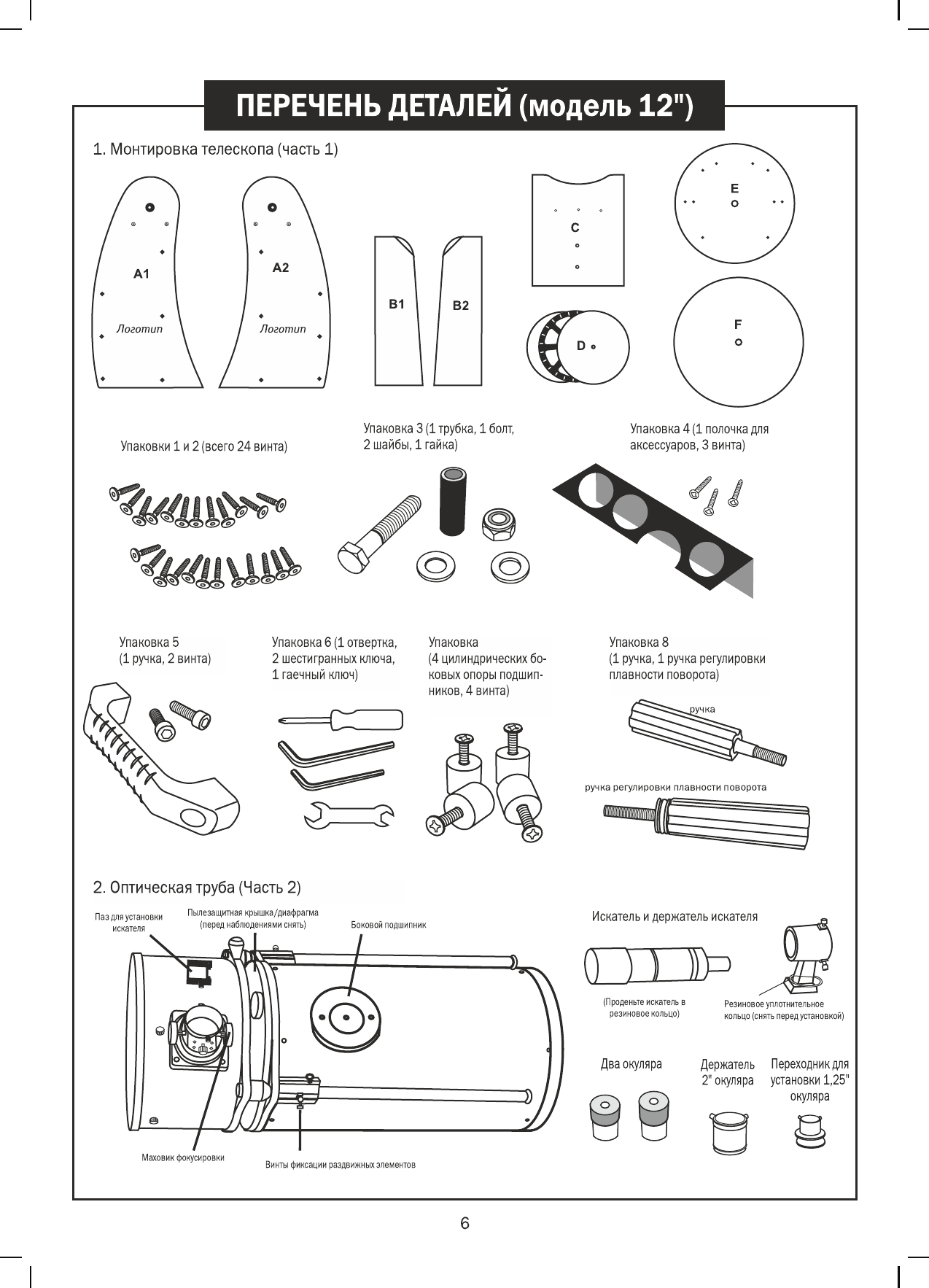 ПЕРЕЧЕНЬ ДЕТАЛЕЙ (модель 12")

1. Монтировка телескопа (часть 1)

A1
Логотип

A2
Логотип

B1

B2

C

D

E

F

Упаковки 1 и 2 (всего 24 винта)

Упаковка 3 (1 трубка, 1 болт, 2 шайбы, 1 гайка)

Упаковка 4 (1 полочка для аксессуаров, 3 винта)

Упаковка 5 (1 ручка, 2 винта)

Упаковка 6 (1 отвертка, 2 шестигранных ключа, 1 гаечный ключ)

Упаковка (4 цилиндрических боковых опоры подшипников, 4 винта)

Упаковка 8 (1 ручка, 1 ручка регулировки плавности поворота)

ручка

ручка регулировки плавности поворота

2. Оптическая труба (Часть 2)

Паз для установки искателя

Пылезащитная крышка/диафрагма (перед наблюдениями снять)

Боковой подшипник

Маховик фокусировки

Винты фиксации раздвижных элементов

Искатель и держатель искателя

(Проденьте искатель в резиновое кольцо)

Резиновое уплотнительное кольцо (снять перед установкой)

Два окуляра

Держатель 2" окуляра

Переходник для установки 1,25" окуляра

6