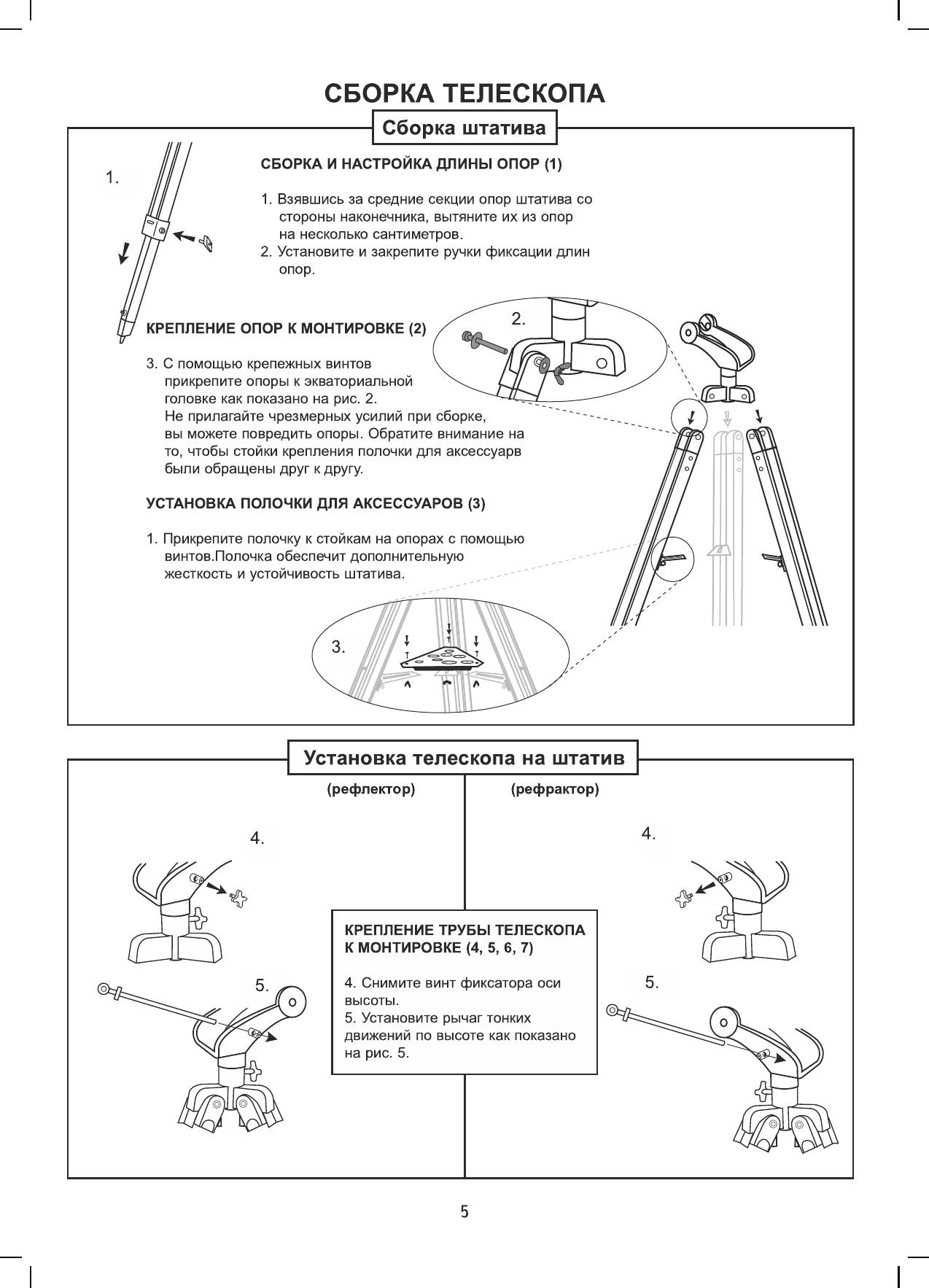 СБОРКА ТЕЛЕСКОПА

Сборка штатива

1.

СБОРКА И НАСТРОЙКА ДЛИНЫ ОПОР (1)

1. Взявшись за средние секции опор штатива со стороны наконечника, вытяните их из опор на несколько сантиметров.
2. Установите и закрепите ручки фиксации длин опор.

2.

КРЕПЛЕНИЕ ОПОР К МОНТИРОВКЕ (2)

3. С помощью крепежных винтов прикрепите опоры к экваториальной головке как показано на рис. 2. Не прилагайте чрезмерных усилий при сборке, вы можете повредить опоры. Обратите внимание на то, чтобы стойки крепления полочки для аксессуарв были обращены друг к другу.

УСТАНОВКА ПОЛОЧКИ ДЛЯ АКСЕССУАРОВ (3)

1. Прикрепите полочку к стойкам на опорах с помощью винтов.Полочка обеспечит дополнительную жесткость и устойчивость штатива.

3.

Установка телескопа на штатив

(рефлектор)

(рефрактор)

4.

4.

КРЕПЛЕНИЕ ТРУБЫ ТЕЛЕСКОПА К МОНТИРОВКЕ (4, 5, 6, 7)

4. Снимите винт фиксатора оси высоты.
5. Установите рычаг тонких движений по высоте как показано на рис. 5.

5.

5.

5