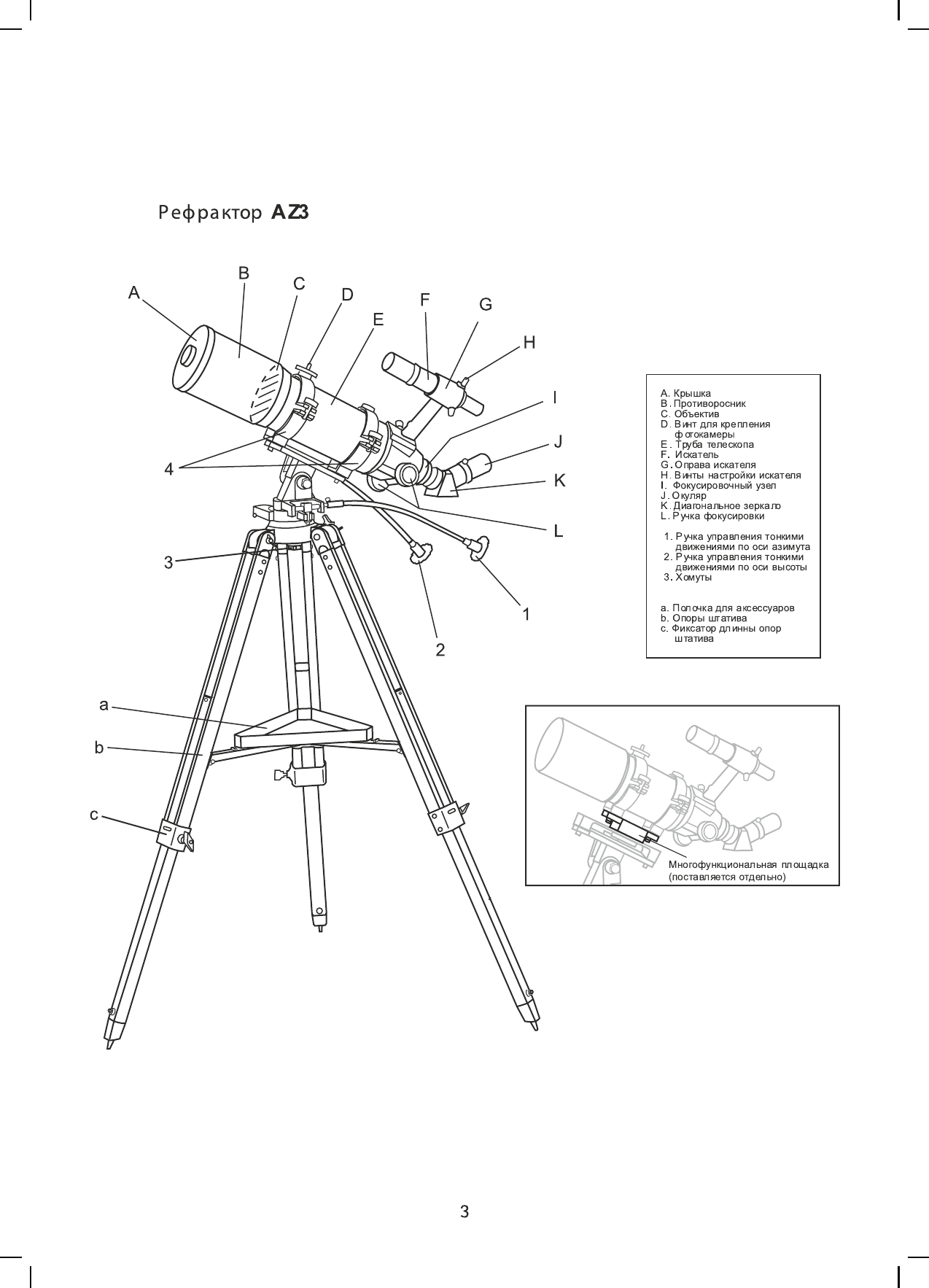 Рефрактор AZ3

A
B
C
D
E
F
G
H
I
J
K
L
4
3
1
2
a
b
c

A. Крышка
B. Противоросник
C. Объектив
D. Винт для крепления фотокамеры
E. Труба телескопа
F. Искатель
G. Оправа искателя
H. Винты настройки искателя
I. Фокусировочный узел
J. Окуляр
K. Диагональное зеркало
L. Ручка фокусировки

1. Ручка управления тонкими движениями по оси азимута
2. Ручка управления тонкими движениями по оси высоты
3. Хомуты

a. Полочка для аксессуаров
b. Опоры штатива
c. Фиксатор длинны опор штатива

Многофункциональная площадка (поставляется отдельно)

3