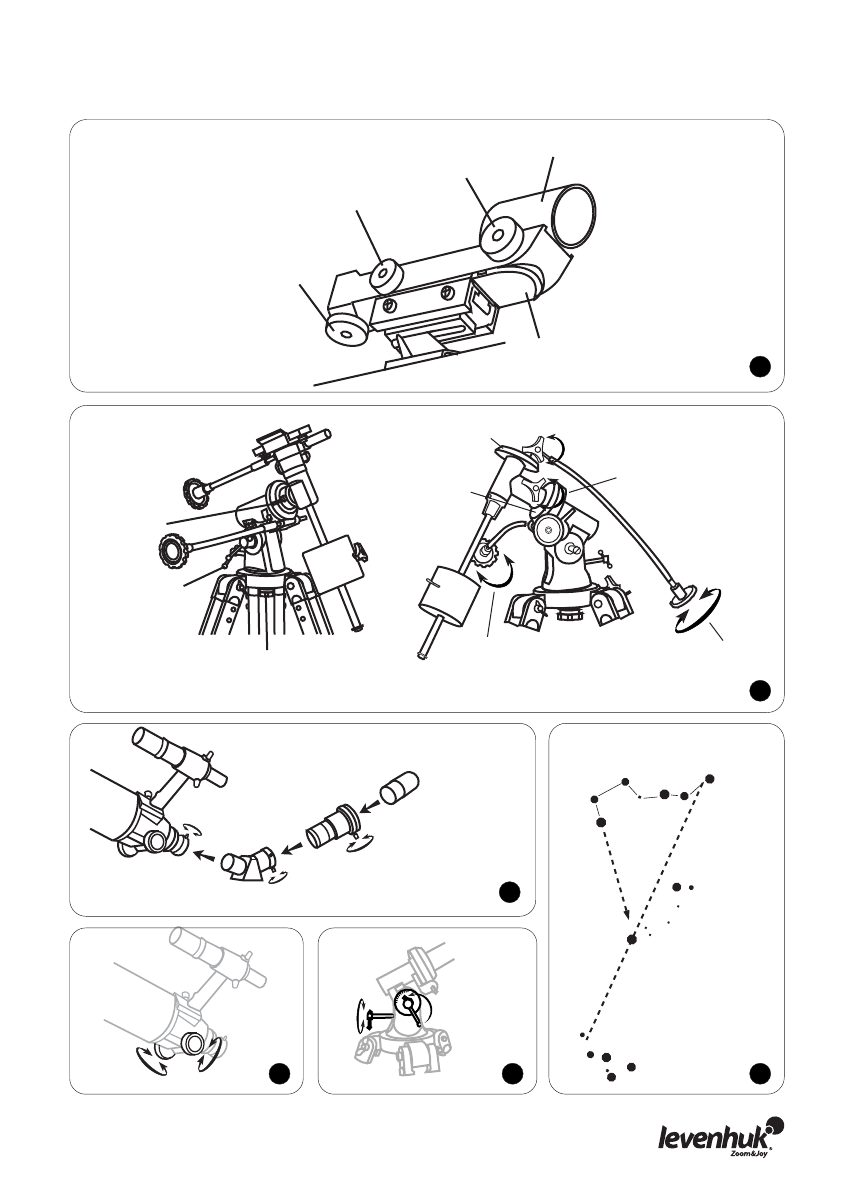 levenhuk
Zoom&Joy