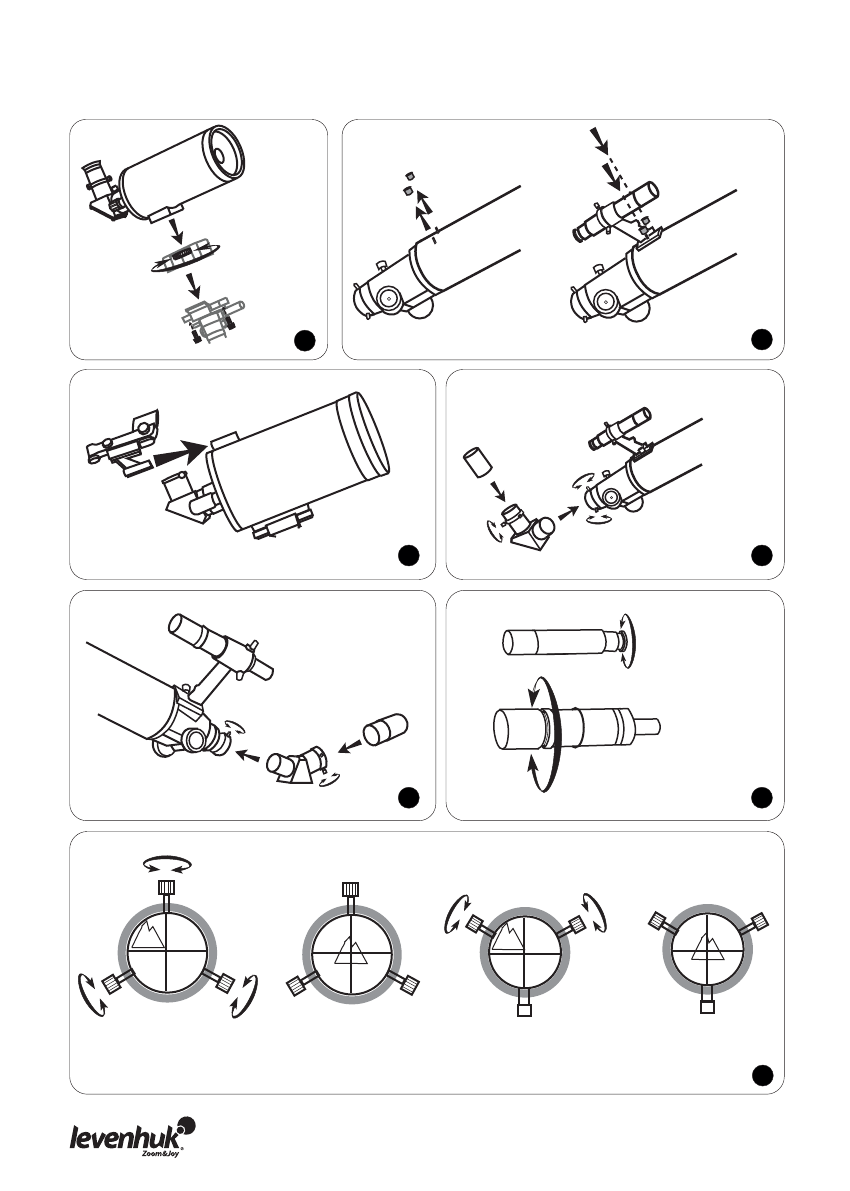 levenhuk
Zoom&Joy