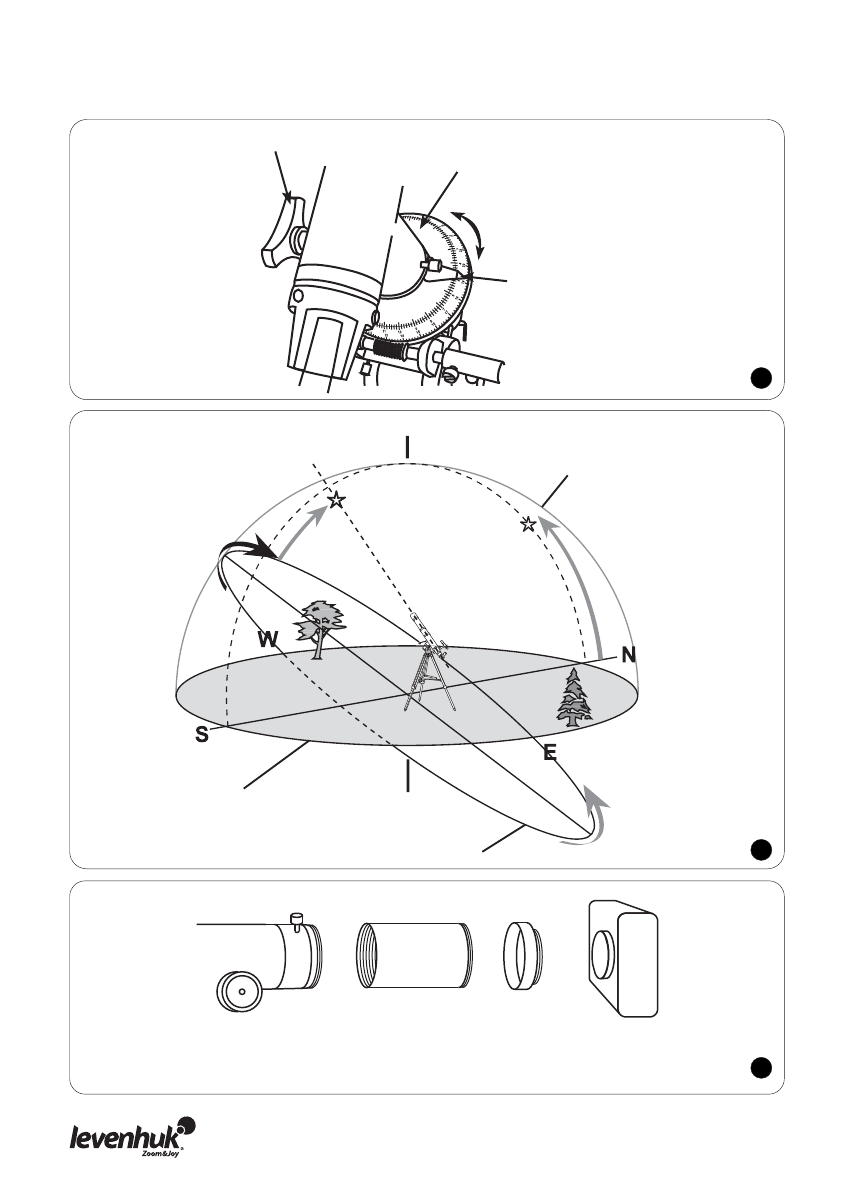 W

N

S

E

levenhuk
Zoom&Joy