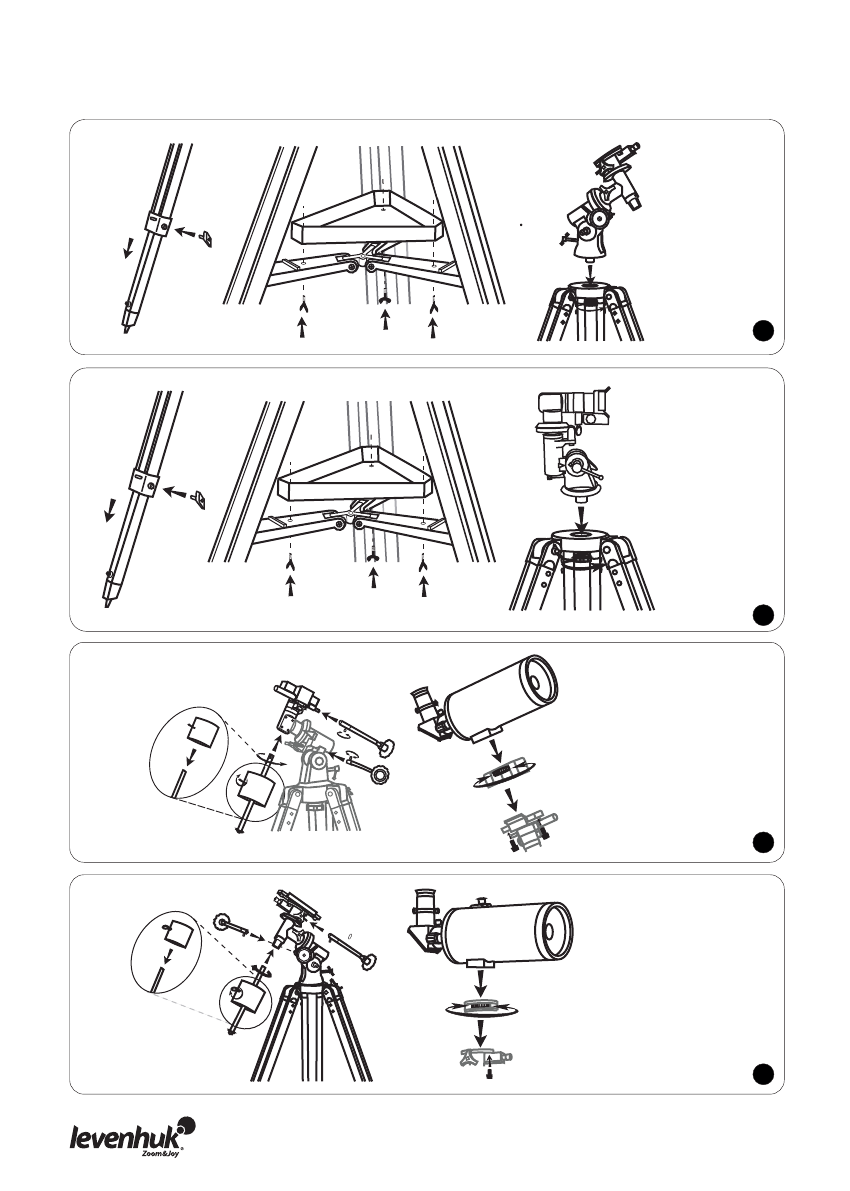 levenhuk
Zoom&Joy