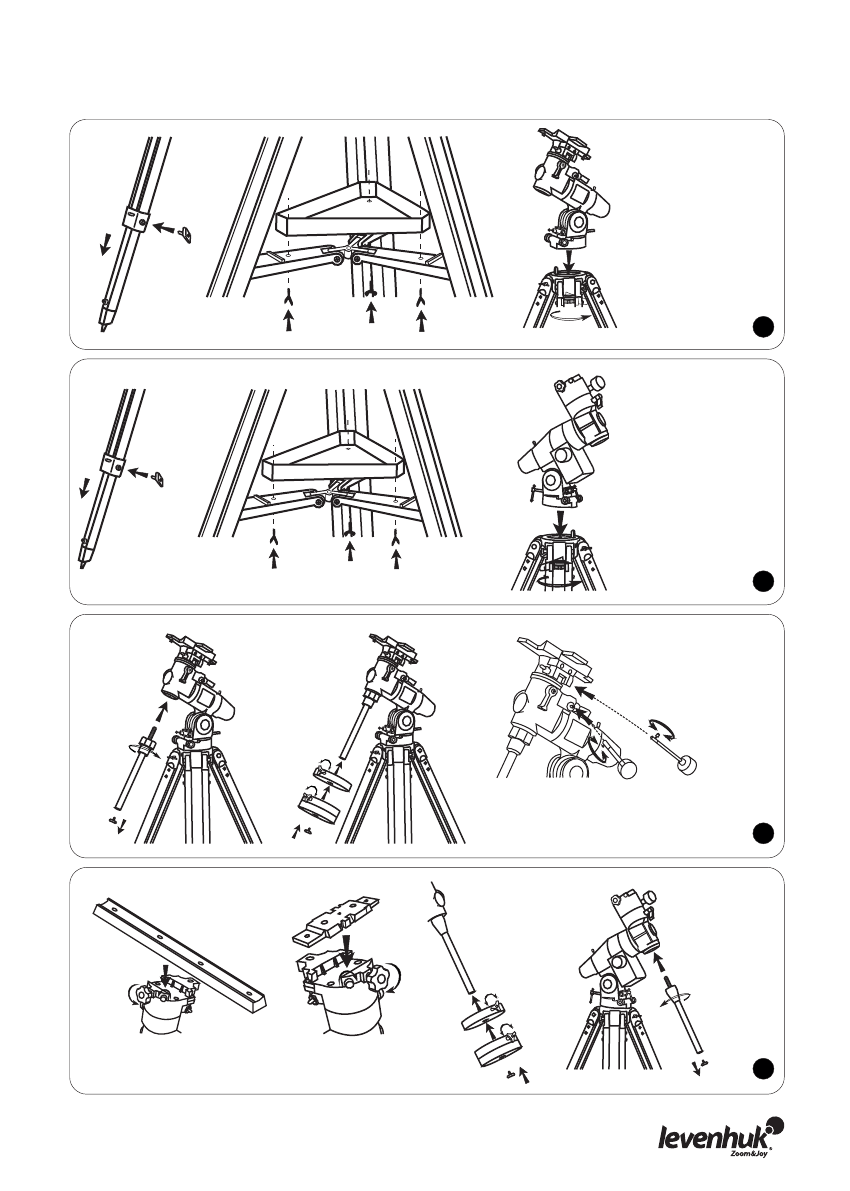 levenhuk
Zoom&Joy