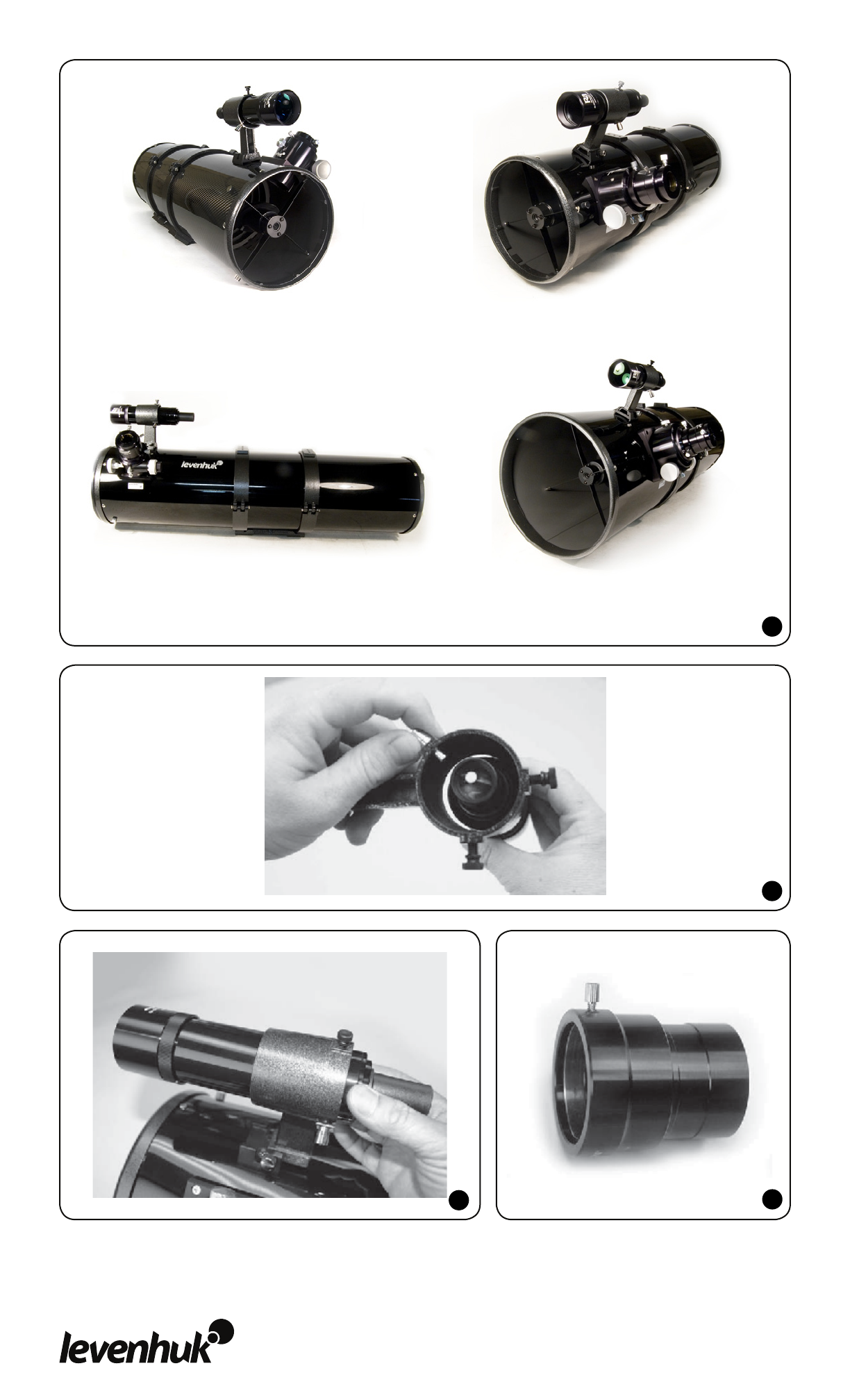 levenhuk

levenhuk