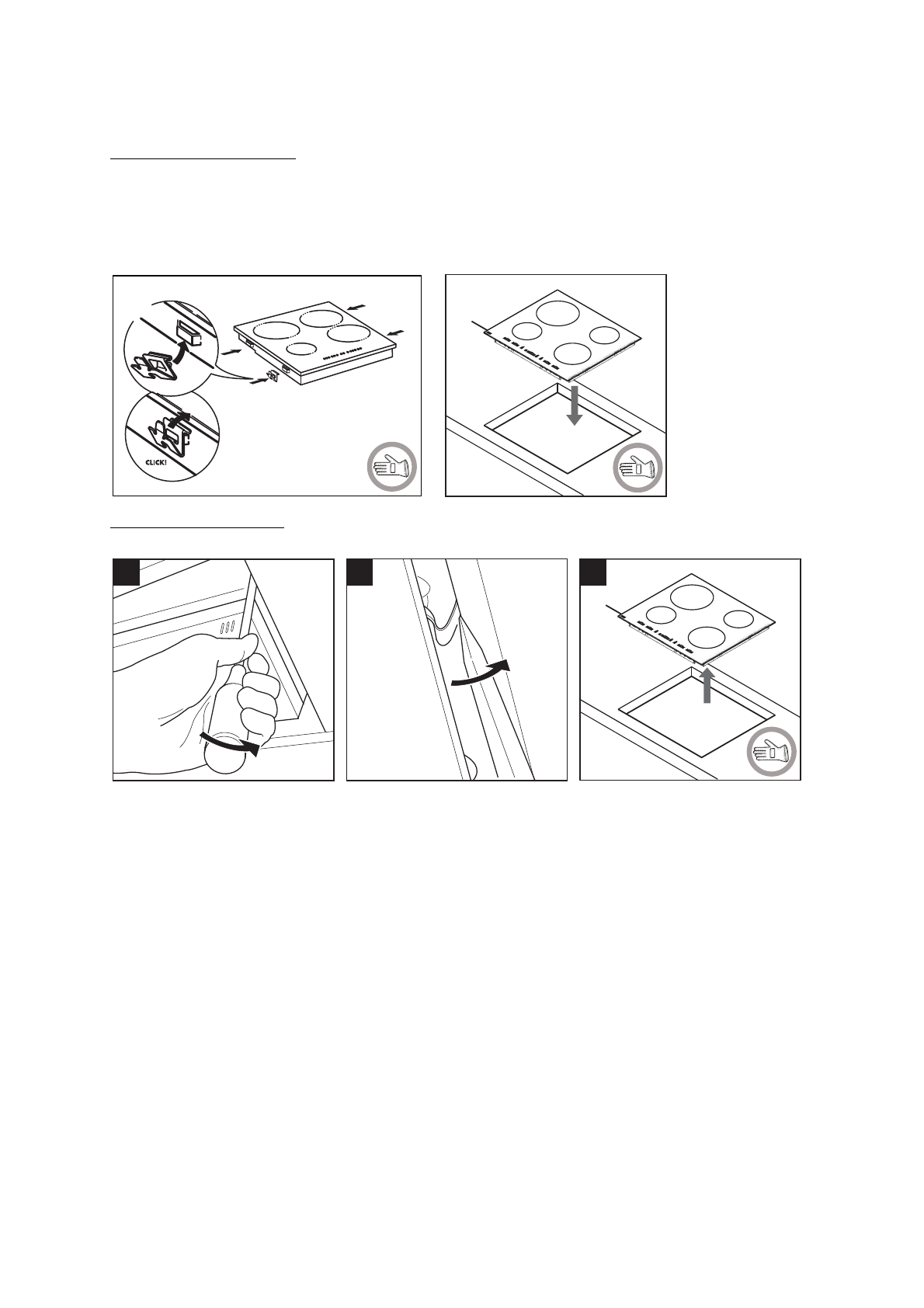 CLICK!