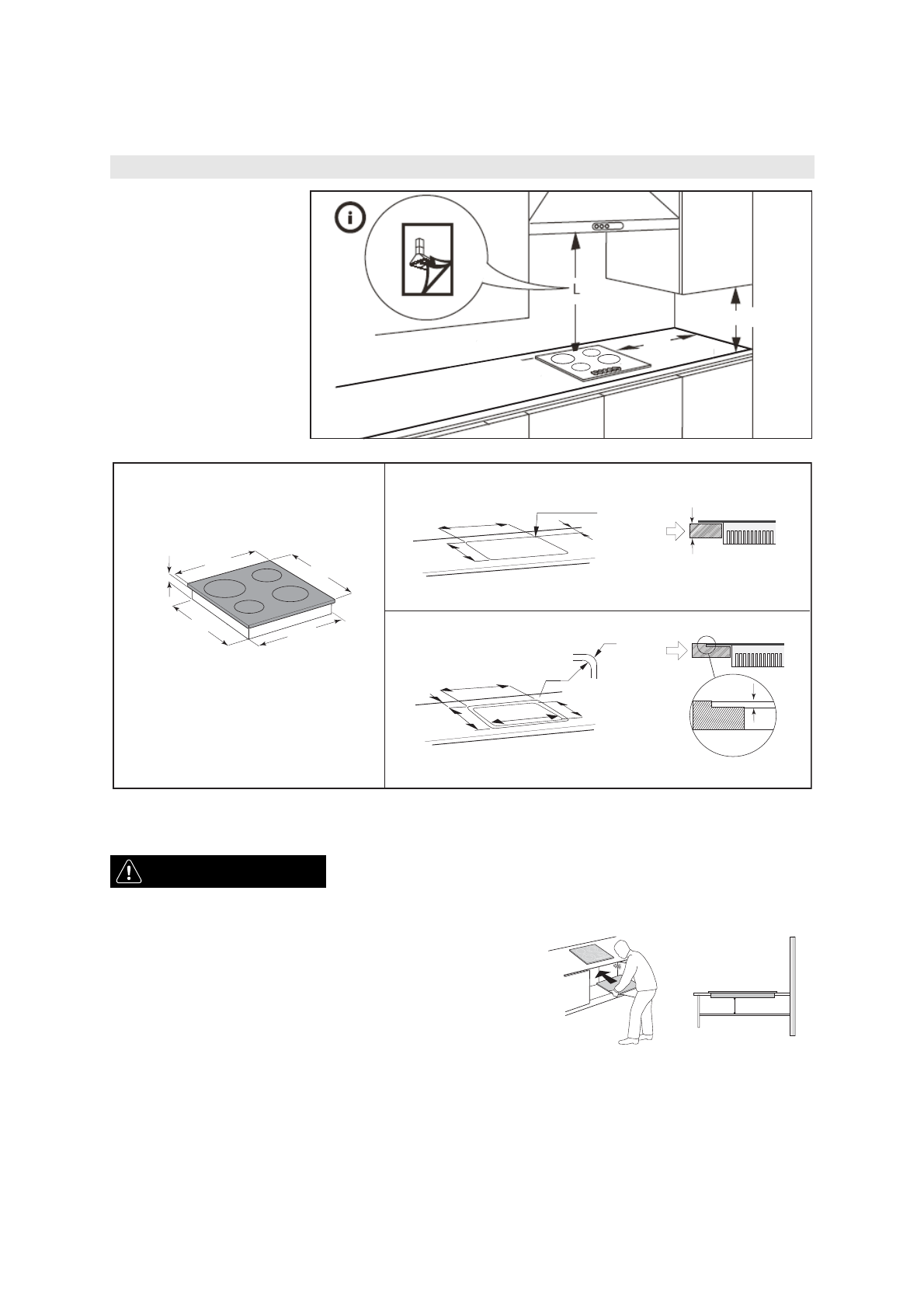 L