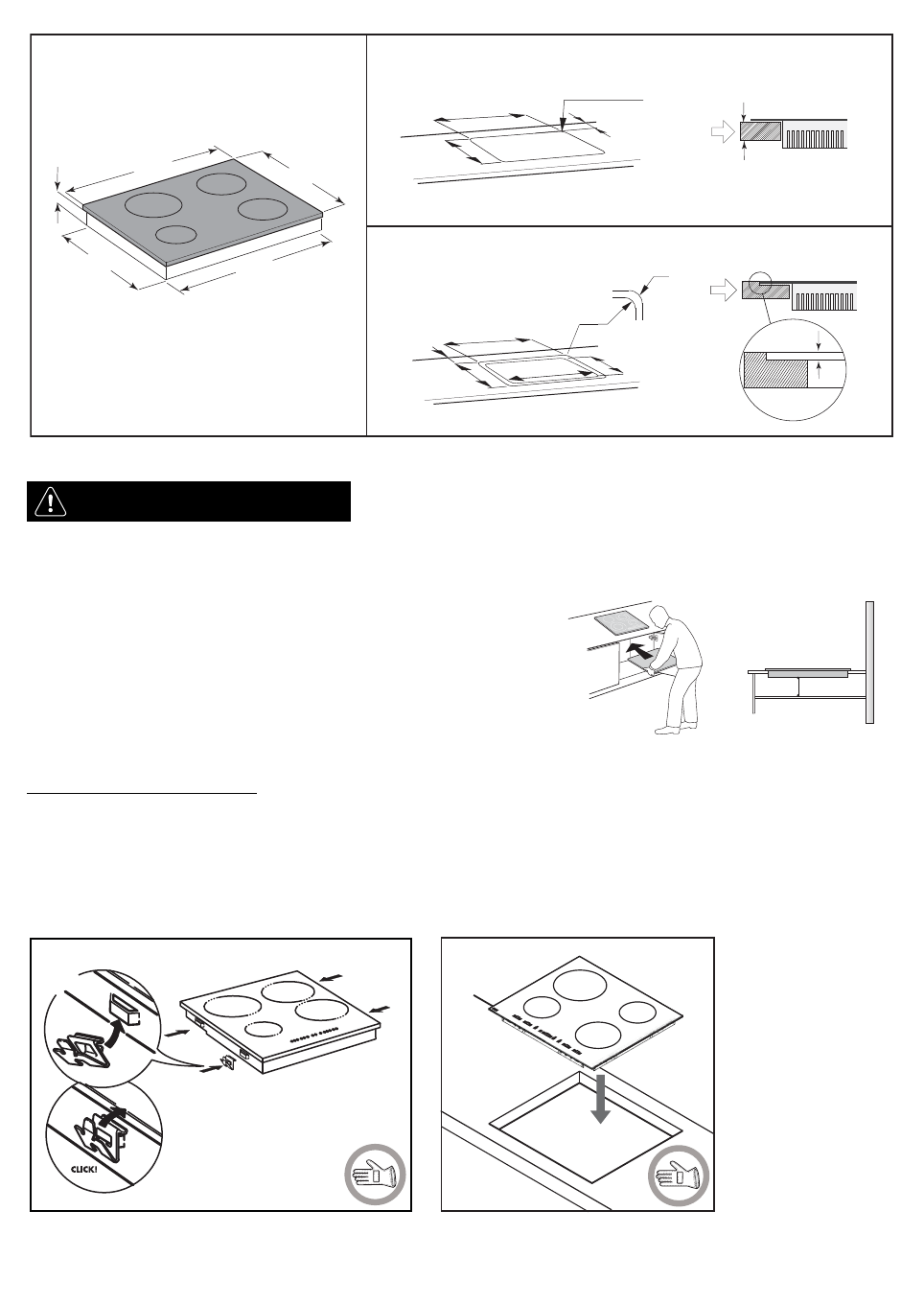 CLICK!