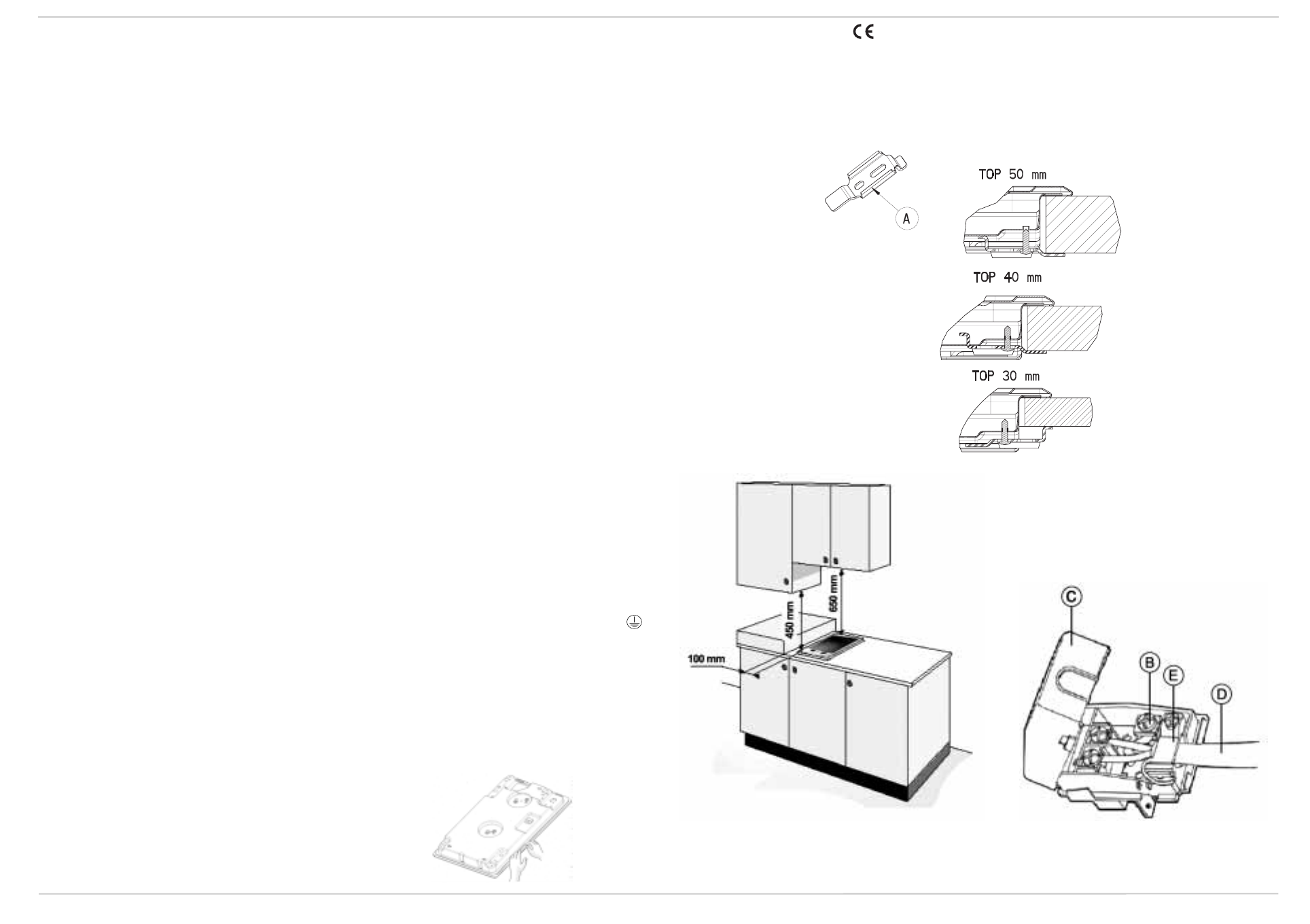 CE

A

TOP 50 mm

TOP 40 mm

TOP 30 mm

450 mm

650 mm

100 mm

C

B

E

D