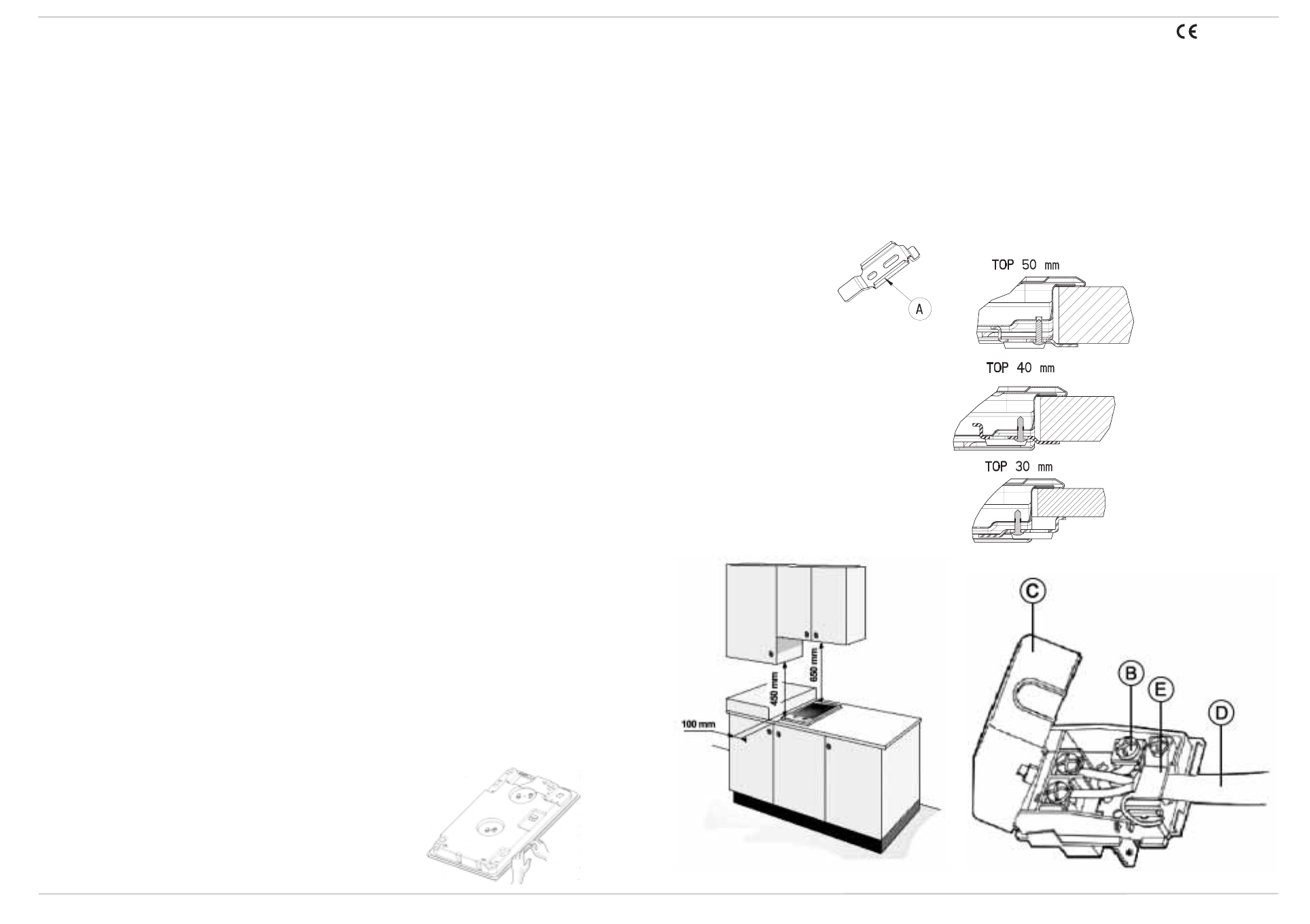 CE

A

TOP 50 mm

TOP 40 mm

TOP 30 mm

450 mm

650 mm

100 mm

C

B

E

D