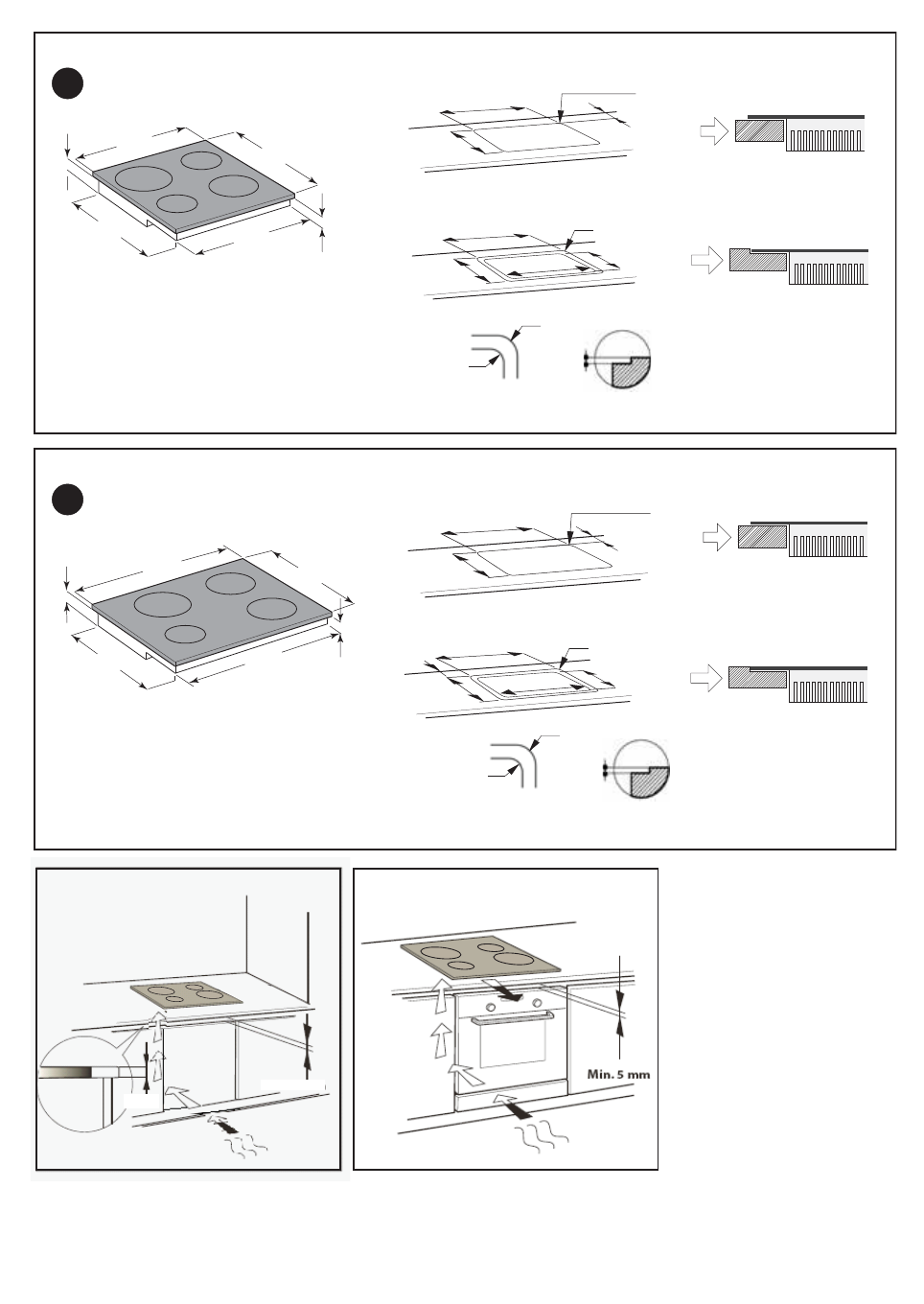 Min. 5 mm