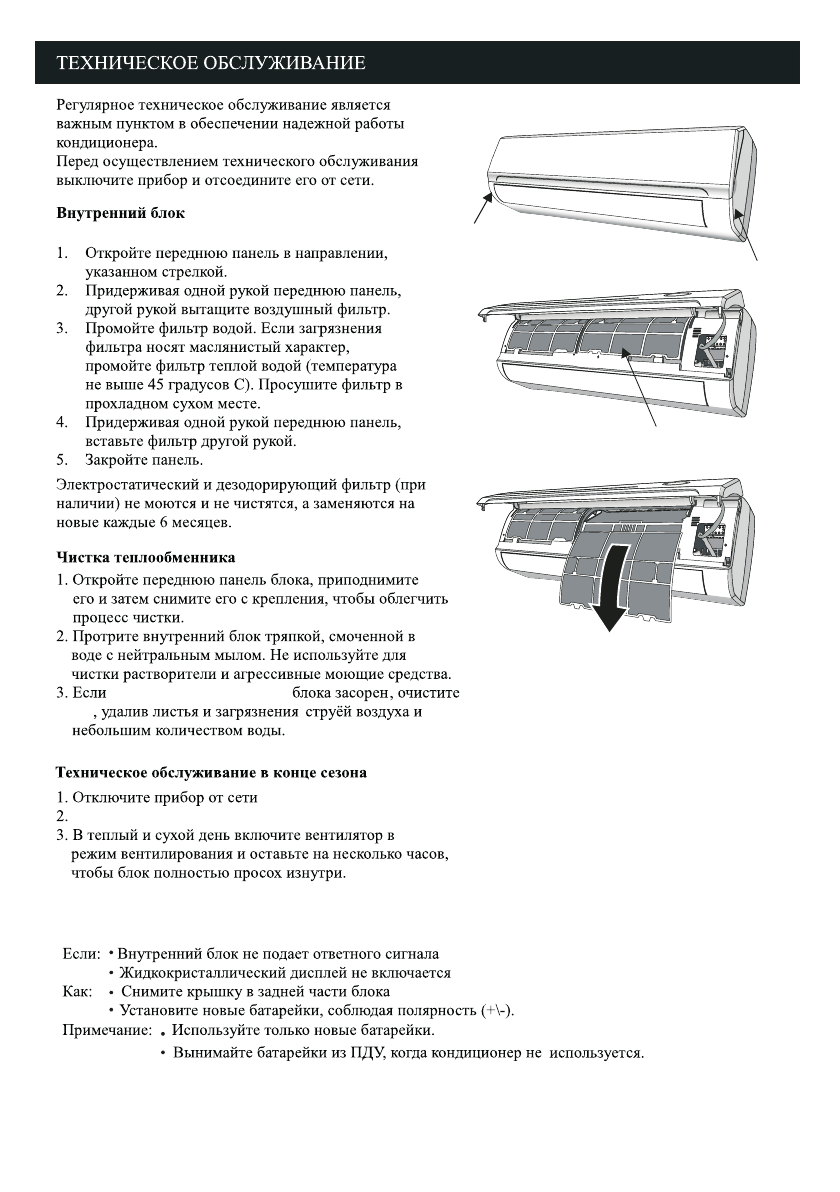 ТЕХНИЧЕСКОЕ ОБСЛУЖИВАНИЕ

Регулярное техническое обслуживание является важным пунктом в обеспечении надежной работы кондиционера.
Перед осуществлением технического обслуживания выключите прибор и отсоедините его от сети.

Внутренний блок

1. Откройте переднюю панель в направлении, указанном стрелкой.
2. Придерживая одной рукой переднюю панель, другой рукой вытащите воздушный фильтр.
3. Промойте фильтр водой. Если загрязнения фильтра носят маслянистый характер, промойте фильтр теплой водой (температура не выше 45 градусов С). Просушите фильтр в прохладном сухом месте.
4. Придерживая одной рукой переднюю панель, вставьте фильтр другой рукой.
5. Закройте панель.

Электростатический и дезодорирующий фильтр (при наличии) не моются и не чистятся, а заменяются на новые каждые 6 месяцев.

Чистка теплообменника

1. Откройте переднюю панель блока, приподнимите его и затем снимите его с крепления, чтобы облегчить процесс чистки.
2. Протрите внутренний блок тряпкой, смоченной в воде с нейтральным мылом. Не используйте для чистки растворители и агрессивные моющие средства.
3. Если блока засорен, очистите , удалив листья и загрязнения струёй воздуха и небольшим количеством воды.

Техническое обслуживание в конце сезона

1. Отключите прибор от сети
2.
3. В теплый и сухой день включите вентилятор в режим вентилирования и оставьте на несколько часов, чтобы блок полностью просох изнутри.

Если: • Внутренний блок не подает ответного сигнала
• Жидкокристаллический дисплей не включается
Как: • Снимите крышку в задней части блока
• Установите новые батарейки, соблюдая полярность (+\-).
Примечание: • Используйте только новые батарейки.
• Вынимайте батарейки из ПДУ, когда кондиционер не используется.