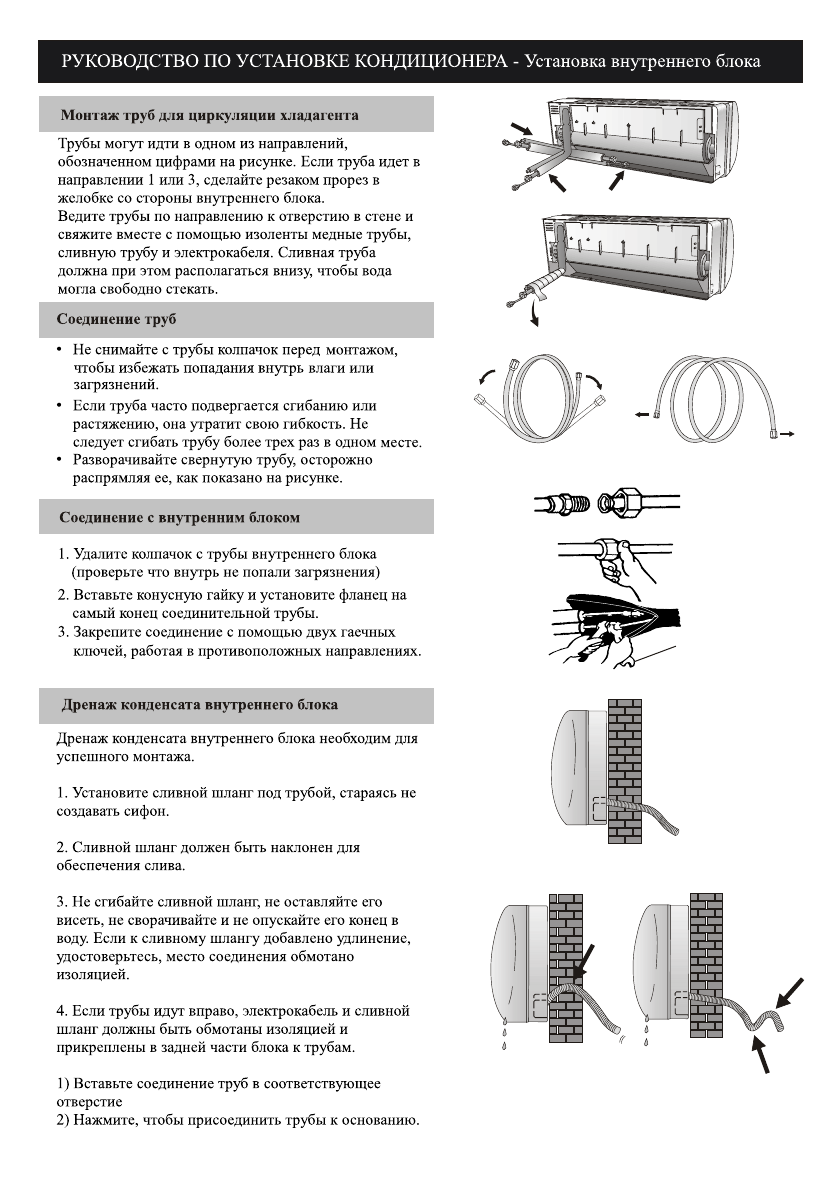 РУКОВОДСТВО ПО УСТАНОВКЕ КОНДИЦИОНЕРА - Установка внутреннего блока

Монтаж труб для циркуляции хладагента

Трубы могут идти в одном из направлений, обозначенном цифрами на рисунке. Если труба идет в направлении 1 или 3, сделайте резаком прорез в желобке со стороны внутреннего блока.
Ведите трубы по направлению к отверстию в стене и свяжите вместе с помощью изоленты медные трубы, сливную трубу и электрокабеля. Сливная труба должна при этом располагаться внизу, чтобы вода могла свободно стекать.

Соединение труб

• Не снимайте с трубы колпачок перед монтажом, чтобы избежать попадания внутрь влаги или загрязнений.
• Если труба часто подвергается сгибанию или растяжению, она утратит свою гибкость. Не следует сгибать трубу более трех раз в одном месте.
• Разворачивайте свернутую трубу, осторожно распрямляя ее, как показано на рисунке.

Соединение с внутренним блоком

1. Удалите колпачок с трубы внутреннего блока (проверьте что внутрь не попали загрязнения)
2. Вставьте конусную гайку и установите фланец на самый конец соединительной трубы.
3. Закрепите соединение с помощью двух гаечных ключей, работая в противоположных направлениях.

Дренаж конденсата внутреннего блока

Дренаж конденсата внутреннего блока необходим для успешного монтажа.

1. Установите сливной шланг под трубой, стараясь не создавать сифон.

2. Сливной шланг должен быть наклонен для обеспечения слива.

3. Не сгибайте сливной шланг, не оставляйте его висеть, не сворачивайте и не опускайте его конец в воду. Если к сливному шлангу добавлено удлинение, удостоверьтесь, место соединения обмотано изоляцией.

4. Если трубы идут вправо, электрокабель и сливной шланг должны быть обмотаны изоляцией и прикреплены в задней части блока к трубам.

1) Вставьте соединение труб в соответствующее отверстие
2) Нажмите, чтобы присоединить трубы к основанию.