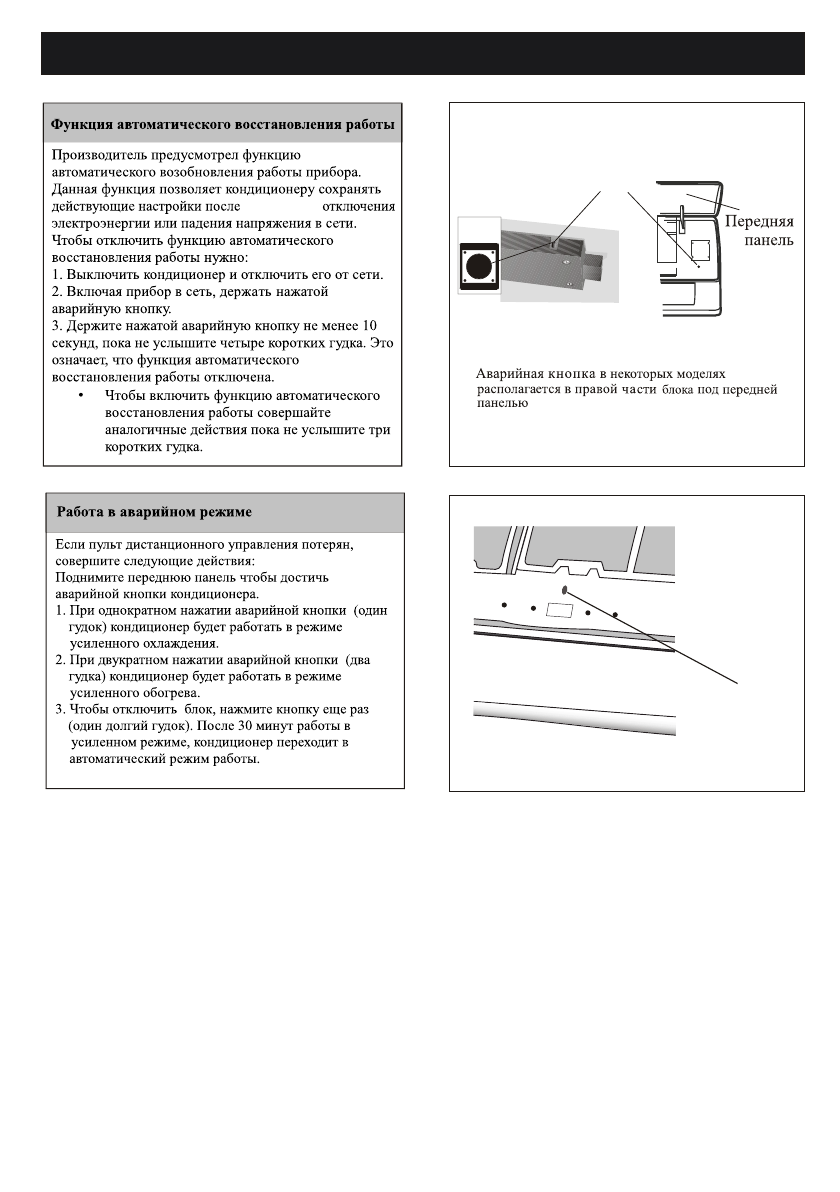 Функция автоматического восстановления работы

Производитель предусмотрел функцию автоматического возобновления работы прибора. Данная функция позволяет кондиционеру сохранять действующие настройки после отключения электроэнергии или падения напряжения в сети. Чтобы отключить функцию автоматического восстановления работы нужно:
1. Выключить кондиционер и отключить его от сети.
2. Включая прибор в сеть, держать нажатой аварийную кнопку.
3. Держите нажатой аварийную кнопку не менее 10 секунд, пока не услышите четыре коротких гудка. Это означает, что функция автоматического восстановления работы отключена.
• Чтобы включить функцию автоматического восстановления работы совершайте аналогичные действия пока не услышите три коротких гудка.

Передняя панель

Аварийная кнопка в некоторых моделях располагается в правой части блока под передней панелью

Работа в аварийном режиме

Если пульт дистанционного управления потерян, совершите следующие действия:
Поднимите переднюю панель чтобы достичь аварийной кнопки кондиционера.
1. При однократном нажатии аварийной кнопки (один гудок) кондиционер будет работать в режиме усиленного охлаждения.
2. При двукратном нажатии аварийной кнопки (два гудка) кондиционер будет работать в режиме усиленного обогрева.
3. Чтобы отключить блок, нажмите кнопку еще раз (один долгий гудок). После 30 минут работы в усиленном режиме, кондиционер переходит в автоматический режим работы.