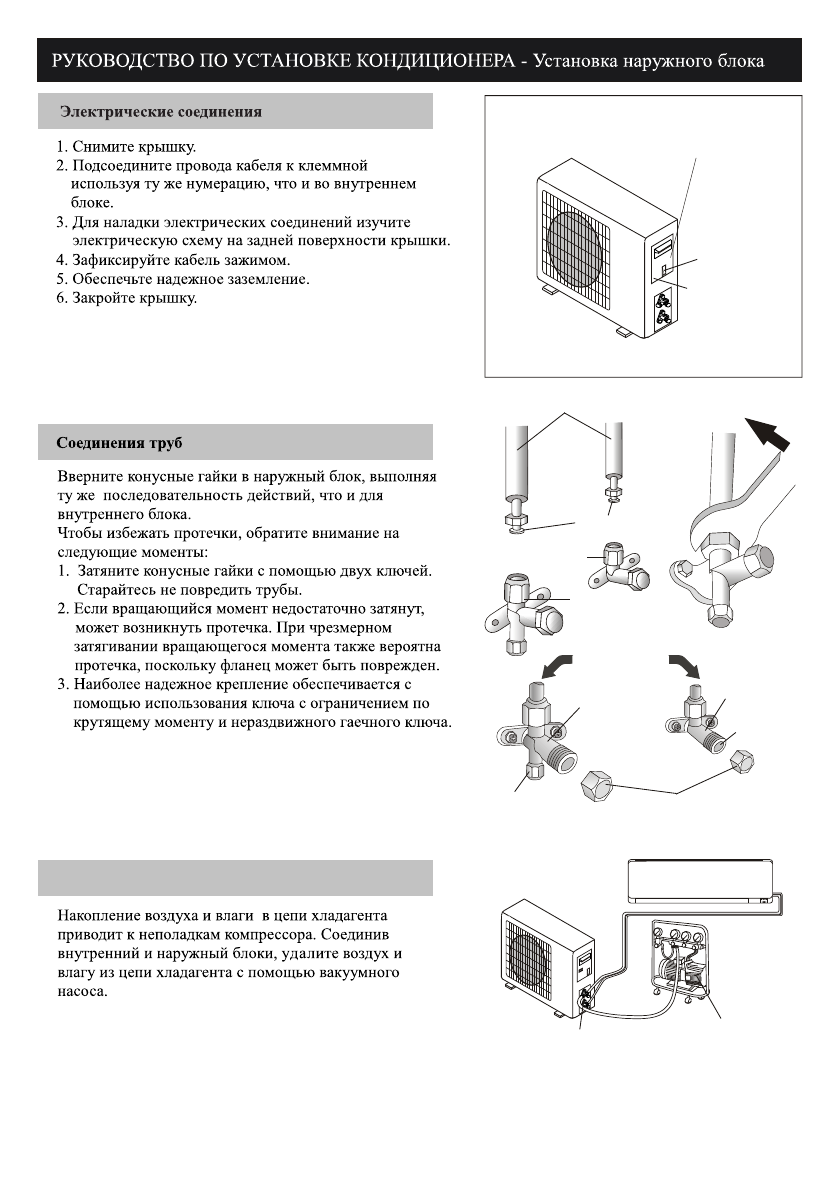 РУКОВОДСТВО ПО УСТАНОВКЕ КОНДИЦИОНЕРА - Установка наружного блока

Электрические соединения

1. Снимите крышку.
2. Подсоедините провода кабеля к клеммной используя ту же нумерацию, что и во внутреннем блоке.
3. Для наладки электрических соединений изучите электрическую схему на задней поверхности крышки.
4. Зафиксируйте кабель зажимом.
5. Обеспечьте надежное заземление.
6. Закройте крышку.

Соединения труб

Вверните конусные гайки в наружный блок, выполняя ту же последовательность действий, что и для внутреннего блока.
Чтобы избежать протечки, обратите внимание на следующие моменты:
1. Затяните конусные гайки с помощью двух ключей. Старайтесь не повредить трубы.
2. Если вращающийся момент недостаточно затянут, может возникнуть протечка. При чрезмерном затягивании вращающегося момента также вероятна протечка, поскольку фланец может быть поврежден.
3. Наиболее надежное крепление обеспечивается с помощью использования ключа с ограничением по крутящему моменту и нераздвижного гаечного ключа.

Накопление воздуха и влаги в цепи хладагента приводит к неполадкам компрессора. Соединив внутренний и наружный блоки, удалите воздух и влагу из цепи хладагента с помощью вакуумного насоса.