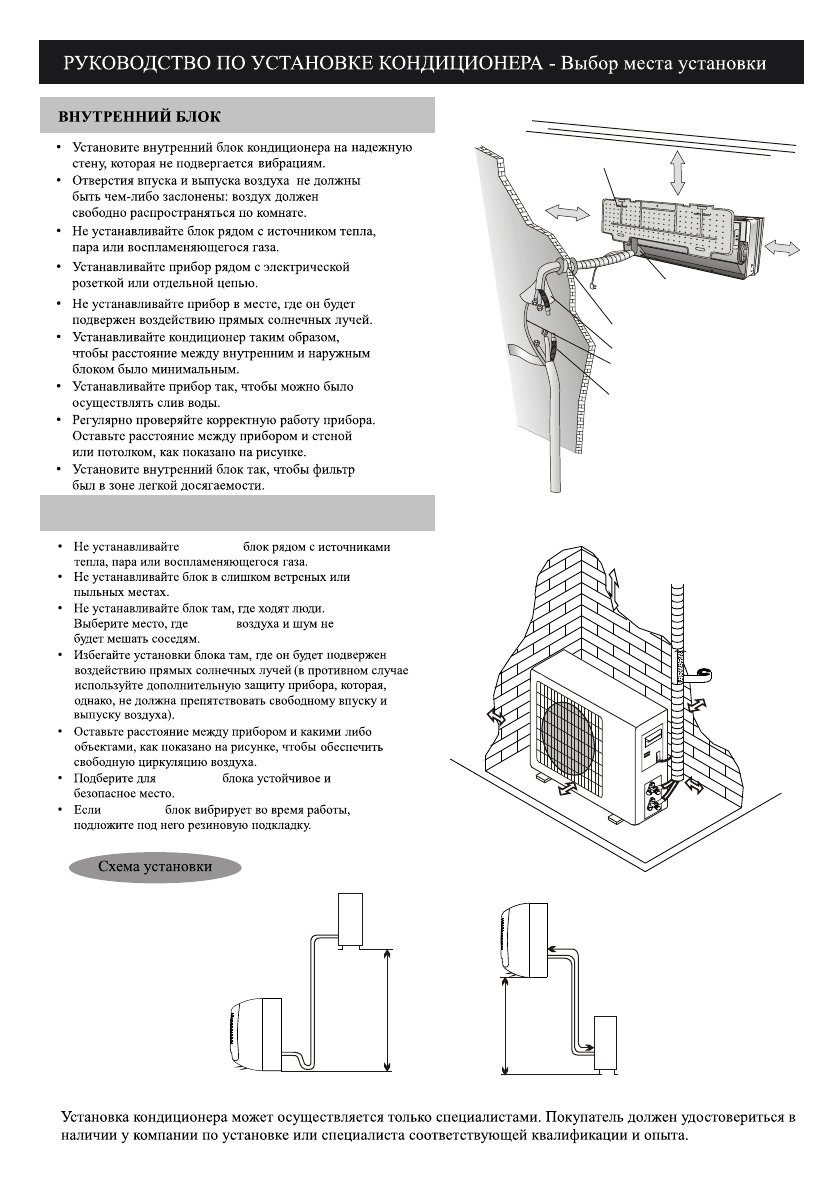 РУКОВОДСТВО ПО УСТАНОВКЕ КОНДИЦИОНЕРА - Выбор места установки

ВНУТРЕННИЙ БЛОК

• Установите внутренний блок кондиционера на надежную стену, которая не подвергается вибрациям.
• Отверстия впуска и выпуска воздуха не должны быть чем-либо заслонены: воздух должен свободно распространяться по комнате.
• Не устанавливайте блок рядом с источником тепла, пара или воспламеняющегося газа.
• Устанавливайте прибор рядом с электрической розеткой или отдельной цепью.
• Не устанавливайте прибор в месте, где он будет подвержен воздействию прямых солнечных лучей.
• Устанавливайте кондиционер таким образом, чтобы расстояние между внутренним и наружным блоком было минимальным.
• Устанавливайте прибор так, чтобы можно было осуществлять слив воды.
• Регулярно проверяйте корректную работу прибора. Оставьте расстояние между прибором и стеной или потолком, как показано на рисунке.
• Установите внутренний блок так, чтобы фильтр был в зоне легкой досягаемости.

• Не устанавливайте блок рядом с источниками тепла, пара или воспламеняющегося газа.
• Не устанавливайте блок в слишком ветреных или пыльных местах.
• Не устанавливайте блок там, где ходят люди. Выберите место, где воздуха и шум не будет мешать соседям.
• Избегайте установки блока там, где он будет подвержен воздействию прямых солнечных лучей (в противном случае используйте дополнительную защиту прибора, которая, однако, не должна препятствовать свободному впуску и выпуску воздуха).
• Оставьте расстояние между прибором и какими либо объектами, как показано на рисунке, чтобы обеспечить свободную циркуляцию воздуха.
• Подберите для блока устойчивое и безопасное место.
• Если блок вибрирует во время работы, подложите под него резиновую подкладку.

Схема установки

Установка кондиционера может осуществляется только специалистами. Покупатель должен удостовериться в наличии у компании по установке или специалиста соответствующей квалификации и опыта.