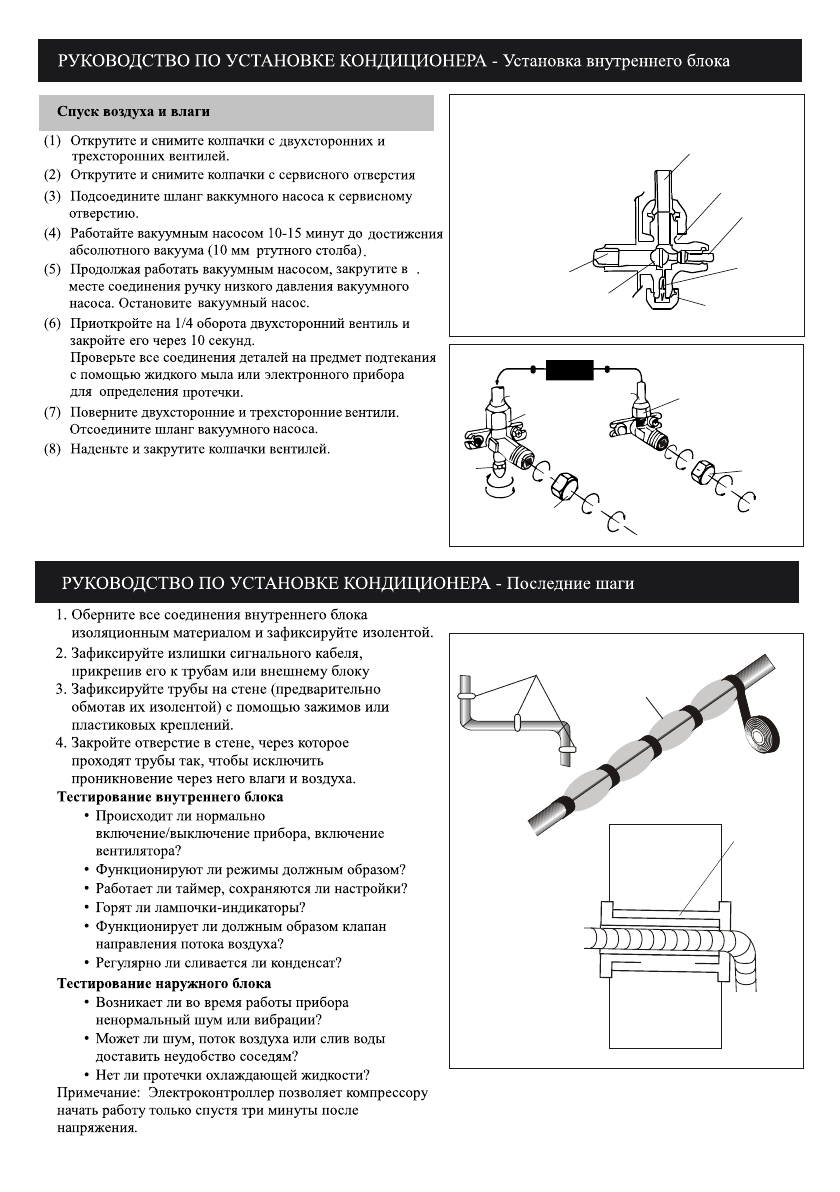 РУКОВОДСТВО ПО УСТАНОВКЕ КОНДИЦИОНЕРА - Установка внутреннего блока

Спуск воздуха и влаги

(1) Открутите и снимите колпачки с двухсторонних и трехсторонних вентилей.
(2) Открутите и снимите колпачки с сервисного отверстия
(3) Подсоедините шланг ваккумного насоса к сервисному отверстию.
(4) Работайте вакуумным насосом 10-15 минут до достижения абсолютного вакуума (10 мм ртутного столба).
(5) Продолжая работать вакуумным насосом, закрутите в . месте соединения ручку низкого давления вакуумного насоса. Остановите вакуумный насос.
(6) Приоткройте на 1/4 оборота двухсторонний вентиль и закройте его через 10 секунд.
Проверьте все соединения деталей на предмет подтекания с помощью жидкого мыла или электронного прибора для определения протечки.
(7) Поверните двухсторонние и трехсторонние вентили. Отсоедините шланг вакуумного насоса.
(8) Наденьте и закрутите колпачки вентилей.

РУКОВОДСТВО ПО УСТАНОВКЕ КОНДИЦИОНЕРА - Последние шаги

1. Оберните все соединения внутреннего блока изоляционным материалом и зафиксируйте изолентой.
2. Зафиксируйте излишки сигнального кабеля, прикрепив его к трубам или внешнему блоку
3. Зафиксируйте трубы на стене (предварительно обмотав их изолентой) с помощью зажимов или пластиковых креплений.
4. Закройте отверстие в стене, через которое проходят трубы так, чтобы исключить проникновение через него влаги и воздуха.

Тестирование внутреннего блока
• Происходит ли нормально включение/выключение прибора, включение вентилятора?
• Функционируют ли режимы должным образом?
• Работает ли таймер, сохраняются ли настройки?
• Горят ли лампочки-индикаторы?
• Функционирует ли должным образом клапан направления потока воздуха?
• Регулярно ли сливается ли конденсат?

Тестирование наружного блока
• Возникает ли во время работы прибора ненормальный шум или вибрации?
• Может ли шум, поток воздуха или слив воды доставить неудобство соседям?
• Нет ли протечки охлаждающей жидкости?

Примечание: Электроконтроллер позволяет компрессору начать работу только спустя три минуты после напряжения.