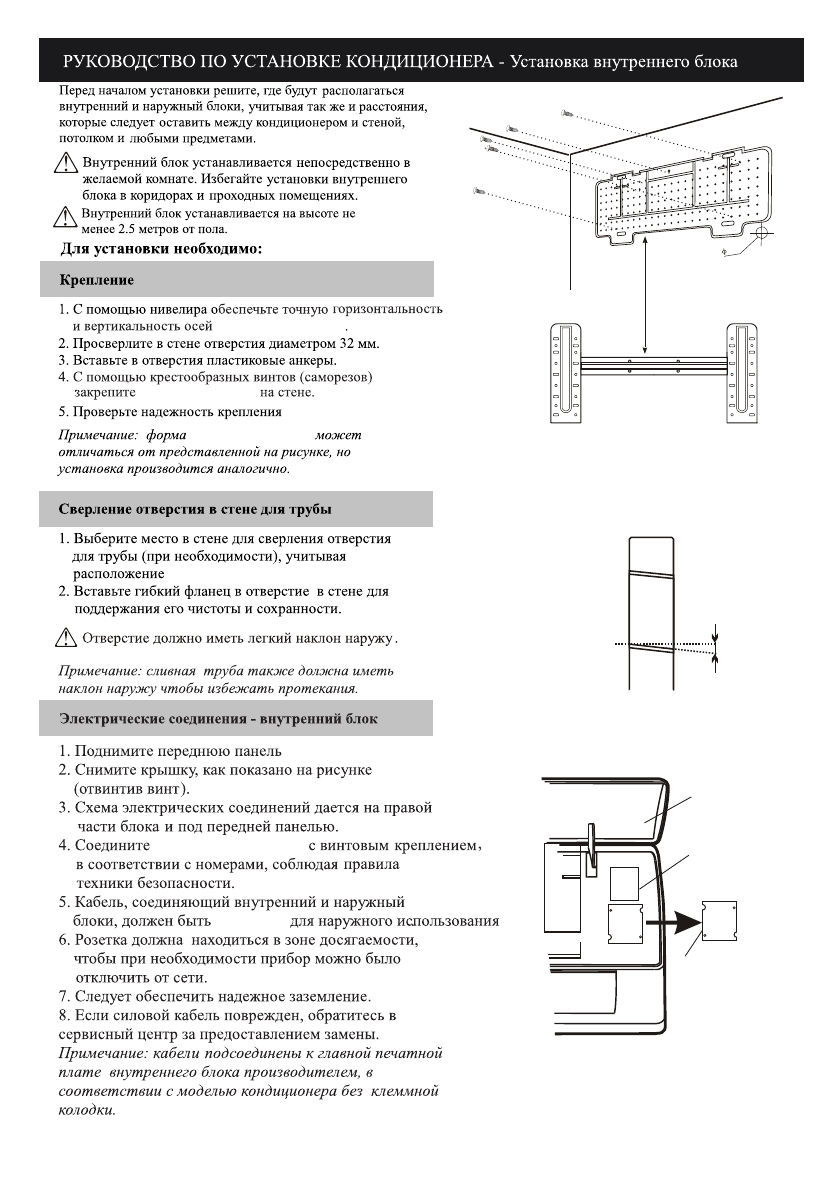 РУКОВОДСТВО ПО УСТАНОВКЕ КОНДИЦИОНЕРА - Установка внутреннего блока

Перед началом установки решите, где будут располагаться внутренний и наружный блоки, учитывая так же и расстояния, которые следует оставить между кондиционером и стеной, потолком и любыми предметами.

Внутренний блок устанавливается непосредственно в желаемой комнате. Избегайте установки внутреннего блока в коридорах и проходных помещениях.

Внутренний блок устанавливается на высоте не менее 2.5 метров от пола.

Для установки необходимо:

Крепление

1. С помощью нивелира обеспечьте точную горизонтальность и вертикальность осей .
2. Просверлите в стене отверстия диаметром 32 мм.
3. Вставьте в отверстия пластиковые анкеры.
4. С помощью крестообразных винтов (саморезов) закрепите на стене.
5. Проверьте надежность крепления

Примечание: форма может отличаться от представленной на рисунке, но установка производится аналогично.

Сверление отверстия в стене для трубы

1. Выберите место в стене для сверления отверстия для трубы (при необходимости), учитывая расположение
2. Вставьте гибкий фланец в отверстие в стене для поддержания его чистоты и сохранности.

Отверстие должно иметь легкий наклон наружу.

Примечание: сливная труба также должна иметь наклон наружу чтобы избежать протекания.

Электрические соединения - внутренний блок

1. Поднимите переднюю панель
2. Снимите крышку, как показано на рисунке (отвинтив винт).
3. Схема электрических соединений дается на правой части блока и под передней панелью.
4. Соедините с винтовым креплением, в соответствии с номерами, соблюдая правила техники безопасности.
5. Кабель, соединяющий внутренний и наружный блоки, должен быть для наружного использования
6. Розетка должна находиться в зоне досягаемости, чтобы при необходимости прибор можно было отключить от сети.
7. Следует обеспечить надежное заземление.
8. Если силовой кабель поврежден, обратитесь в сервисный центр за предоставлением замены.
Примечание: кабели подсоединены к главной печатной плате внутреннего блока производителем, в соответствии с моделью кондиционера без клеммной колодки.