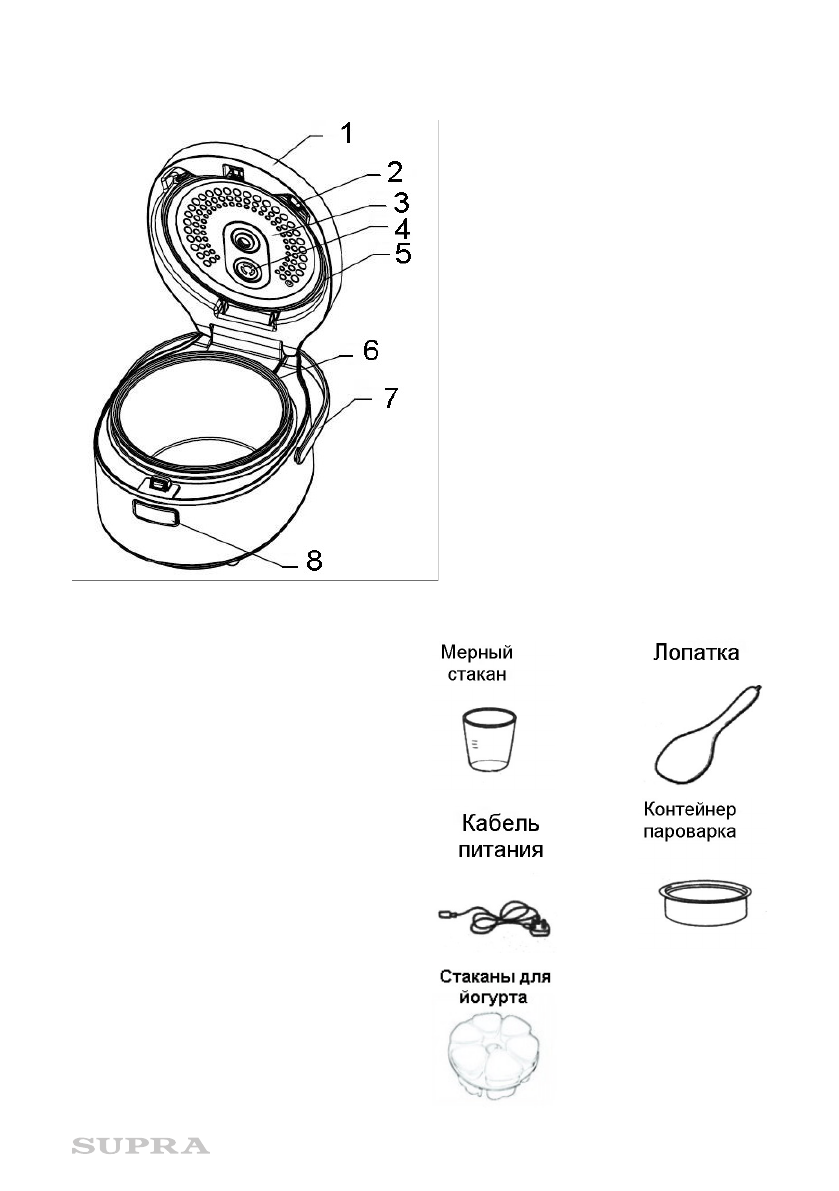 1
2
3
4
5
6
7
8

Мерный стакан

Лопатка

Кабель питания

Контейнер пароварка

Стаканы для йогурта

SUPRA