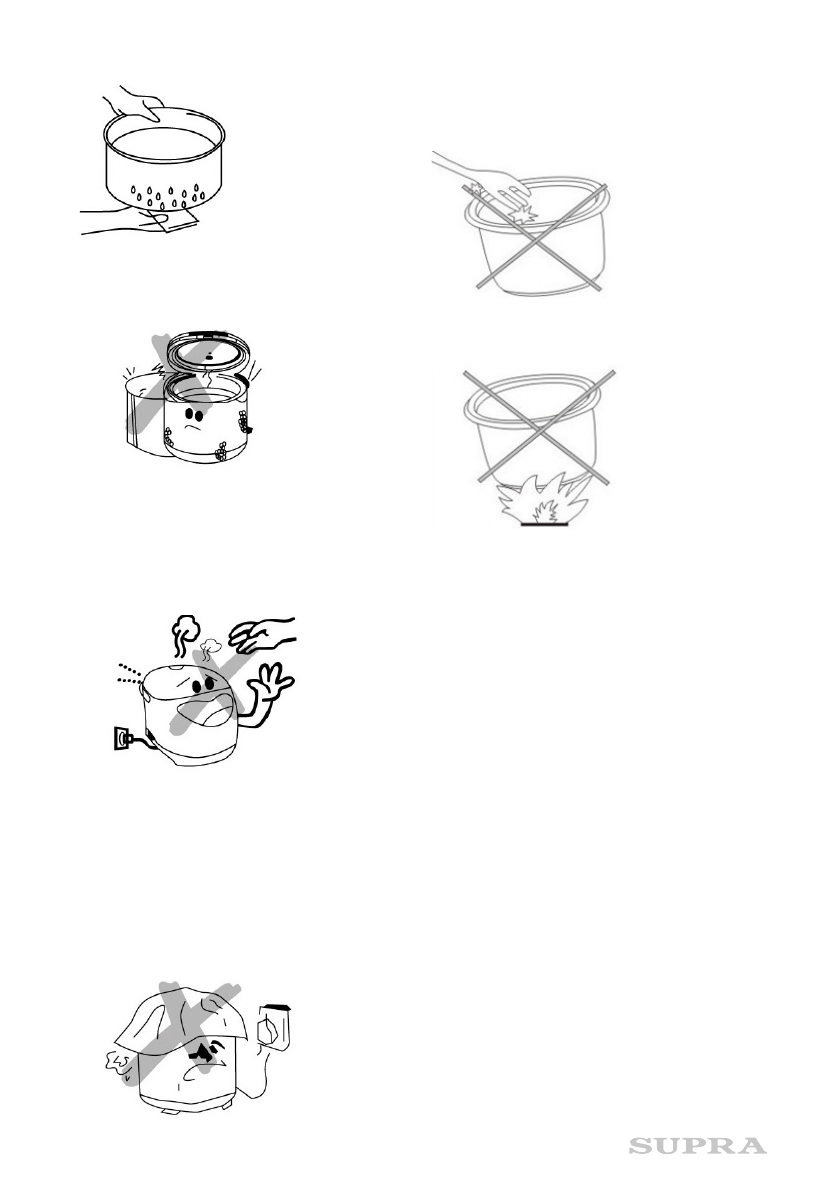 SUPRA