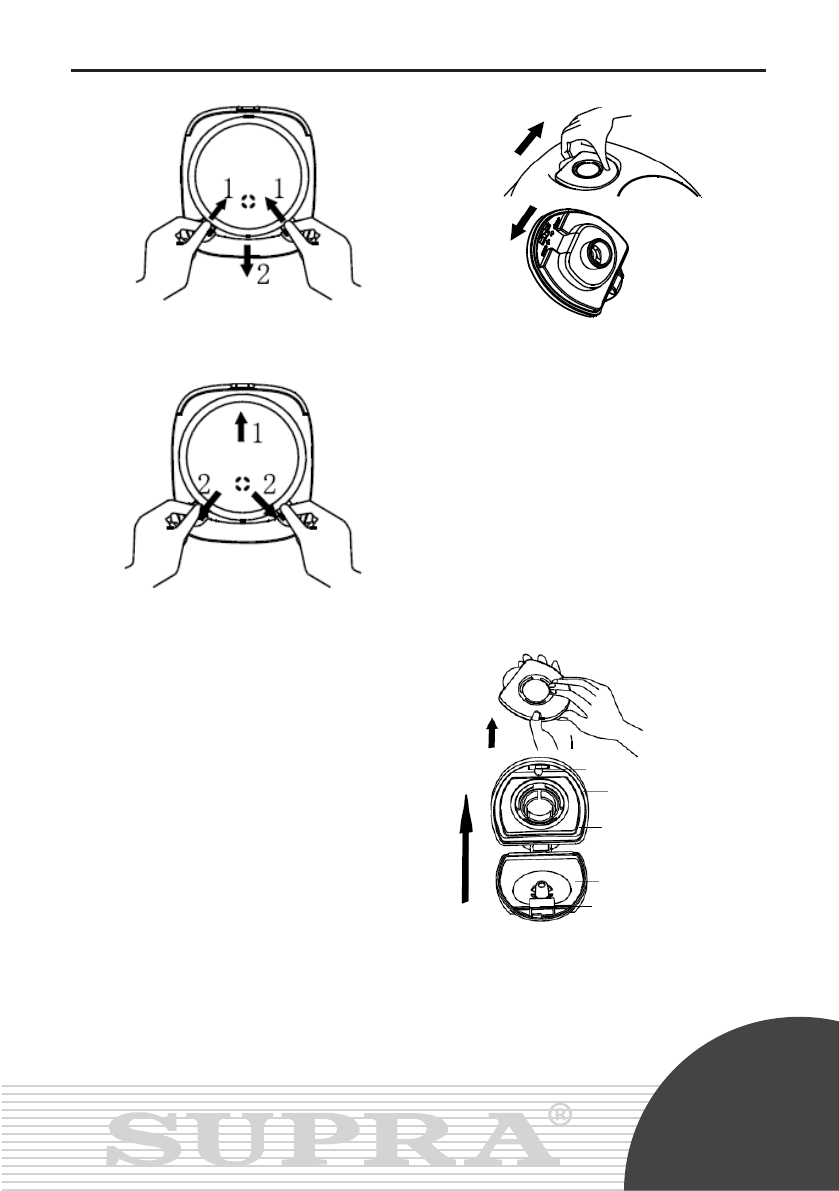 1 1
2

1
2 2

SUPRA®