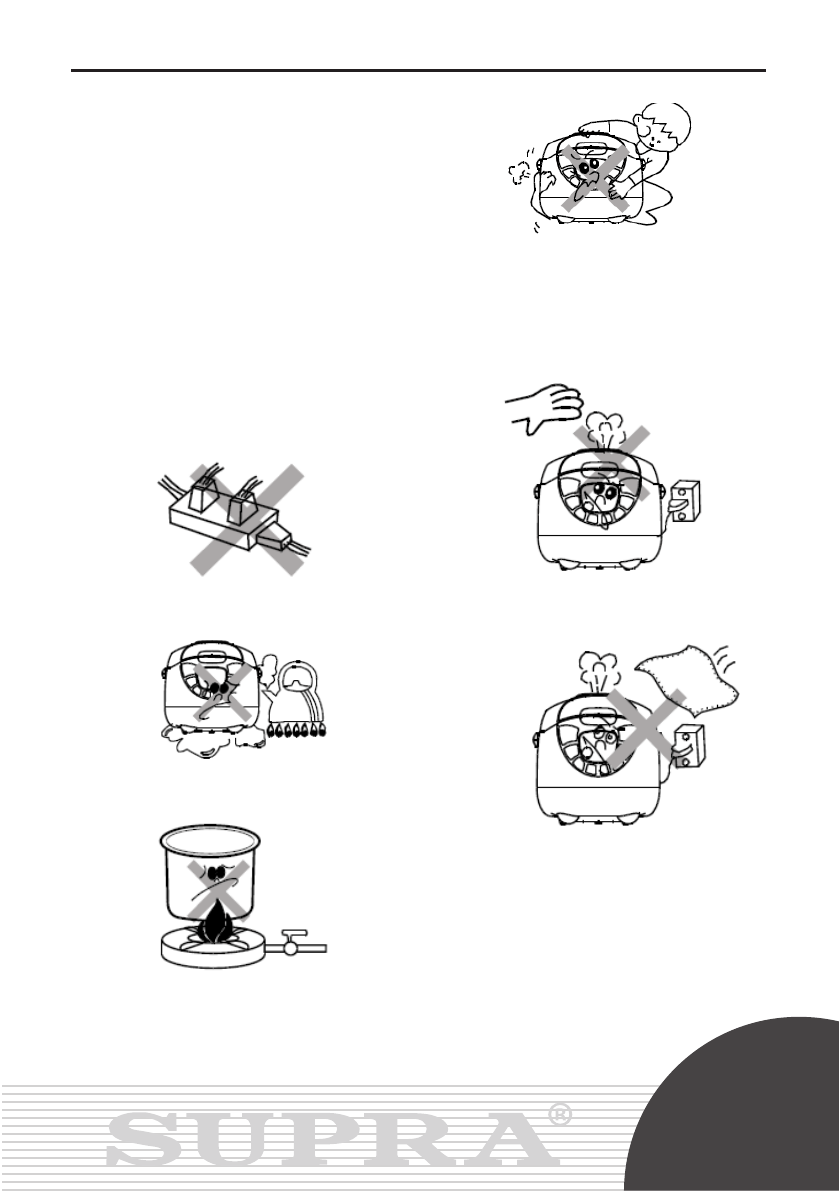 SUPRA®