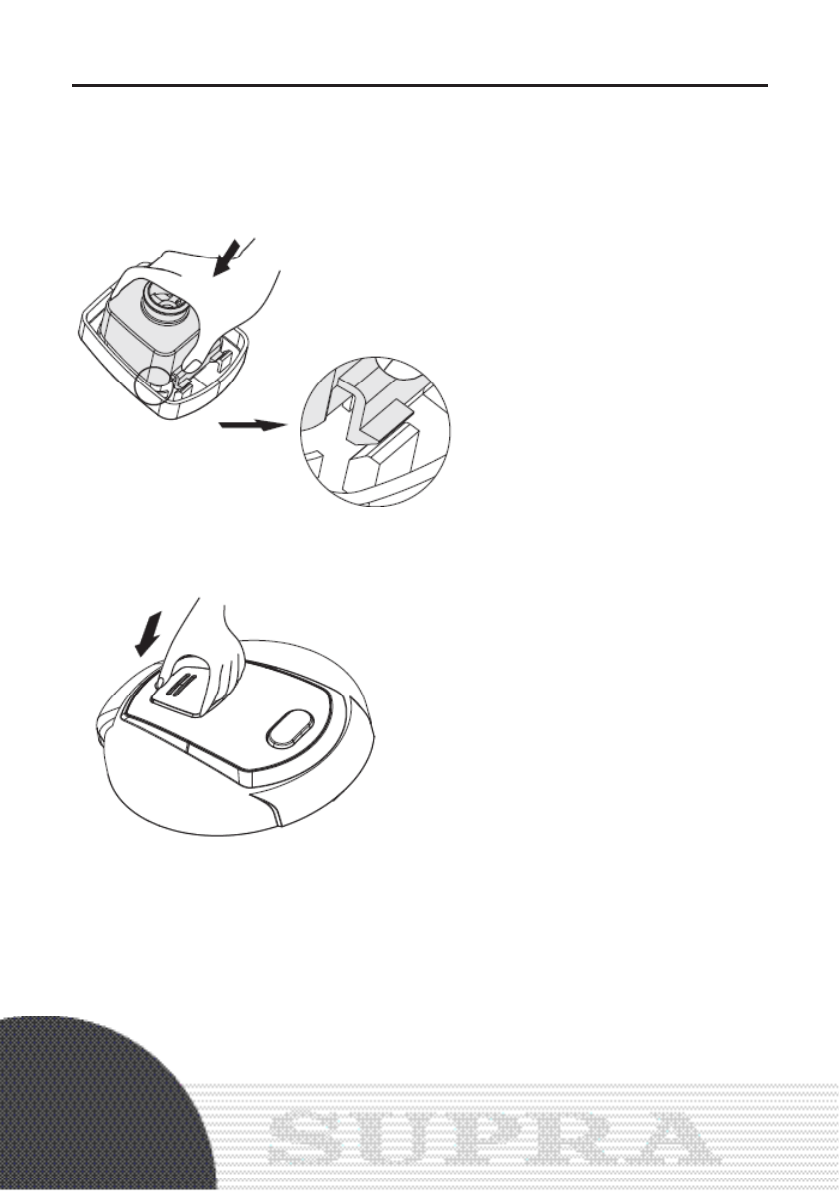 SUPRA