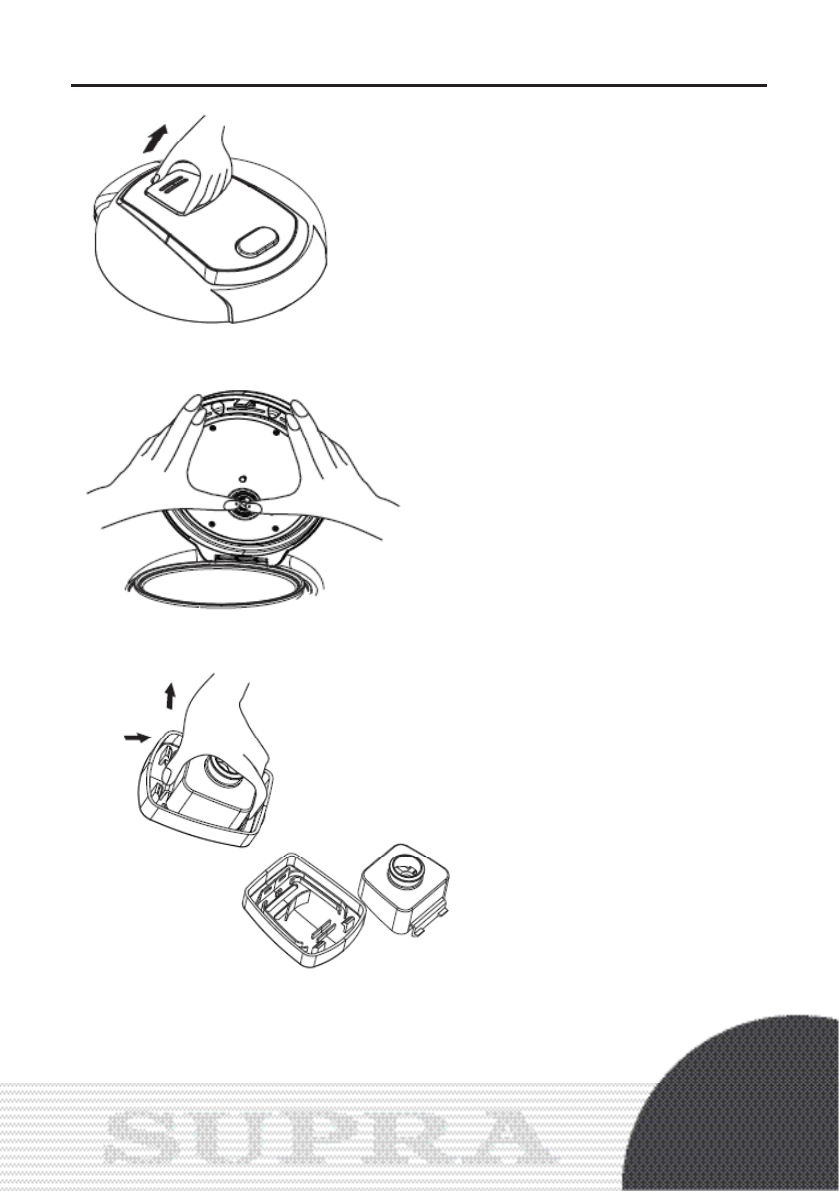 SUPRA