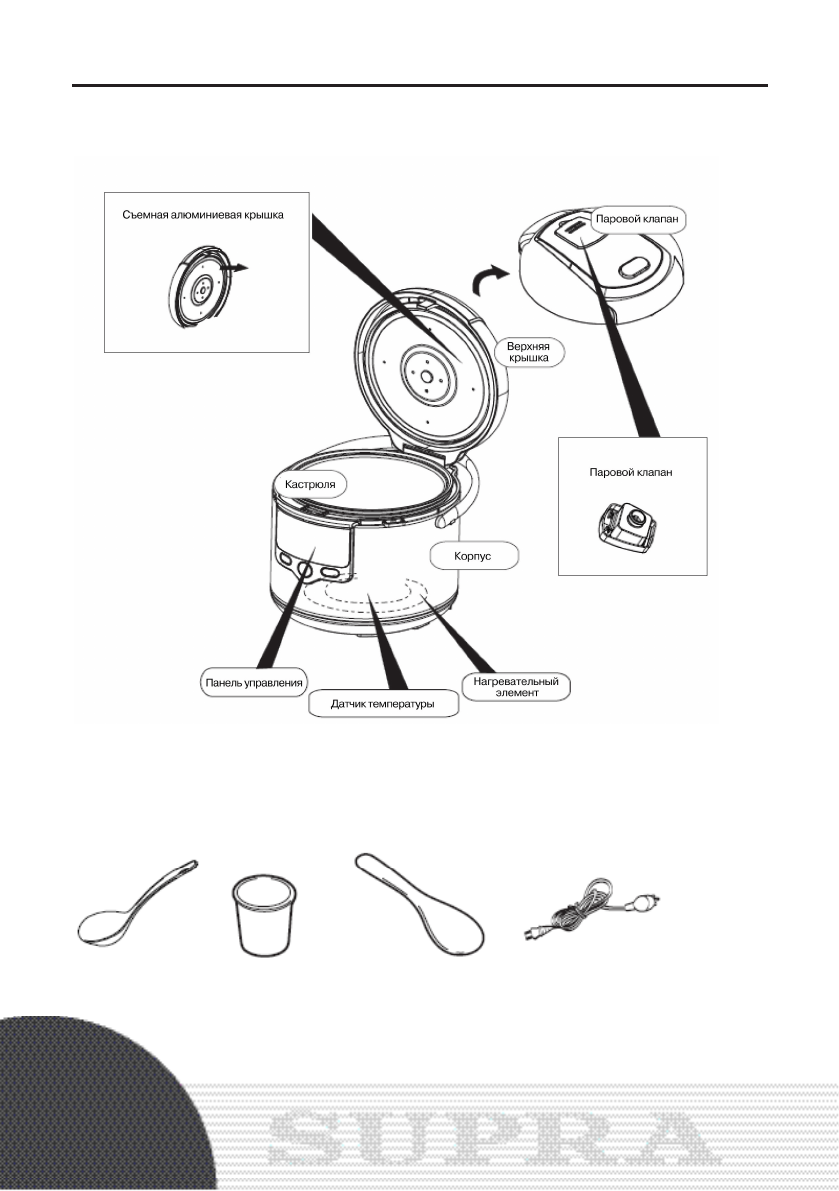 Съемная алюминиевая крышка

Паровой клапан

Верхняя крышка

Паровой клапан

Кастрюля

Корпус

Панель управления

Датчик температуры

Нагревательный элемент

SUPRA