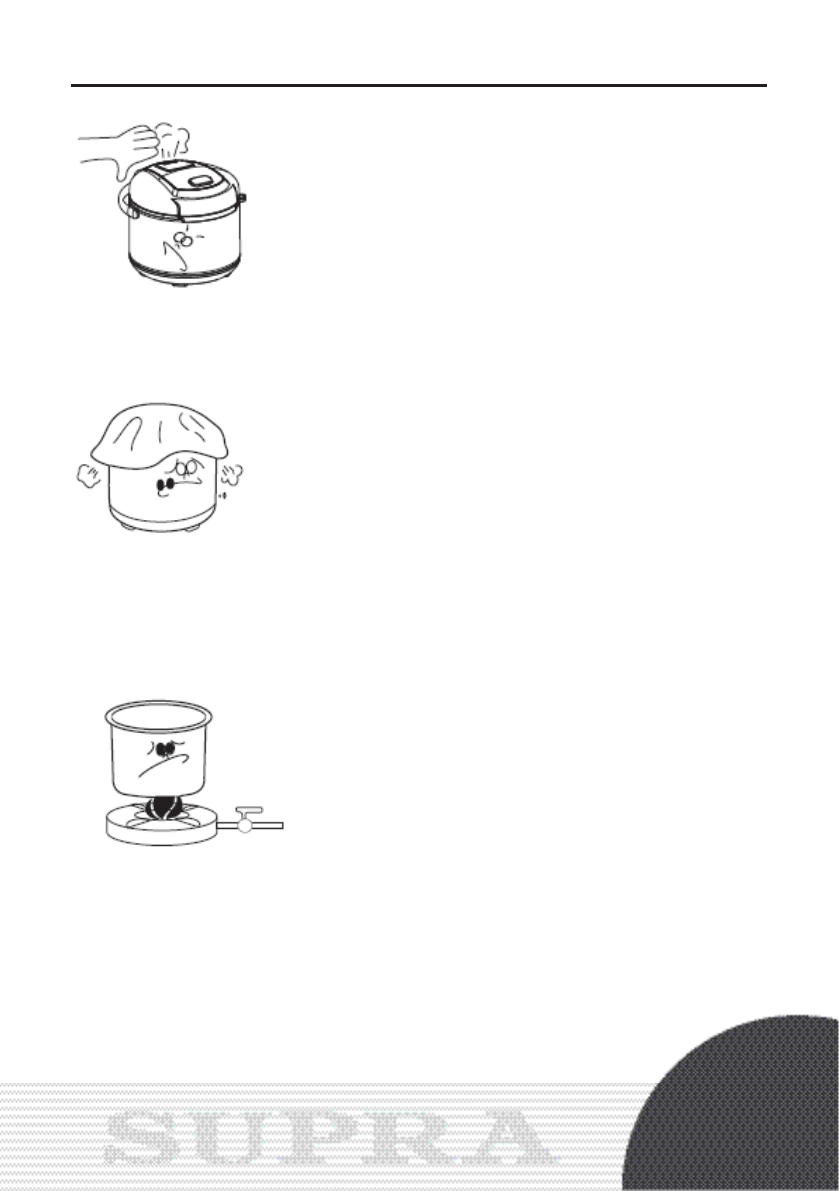 SUPRA