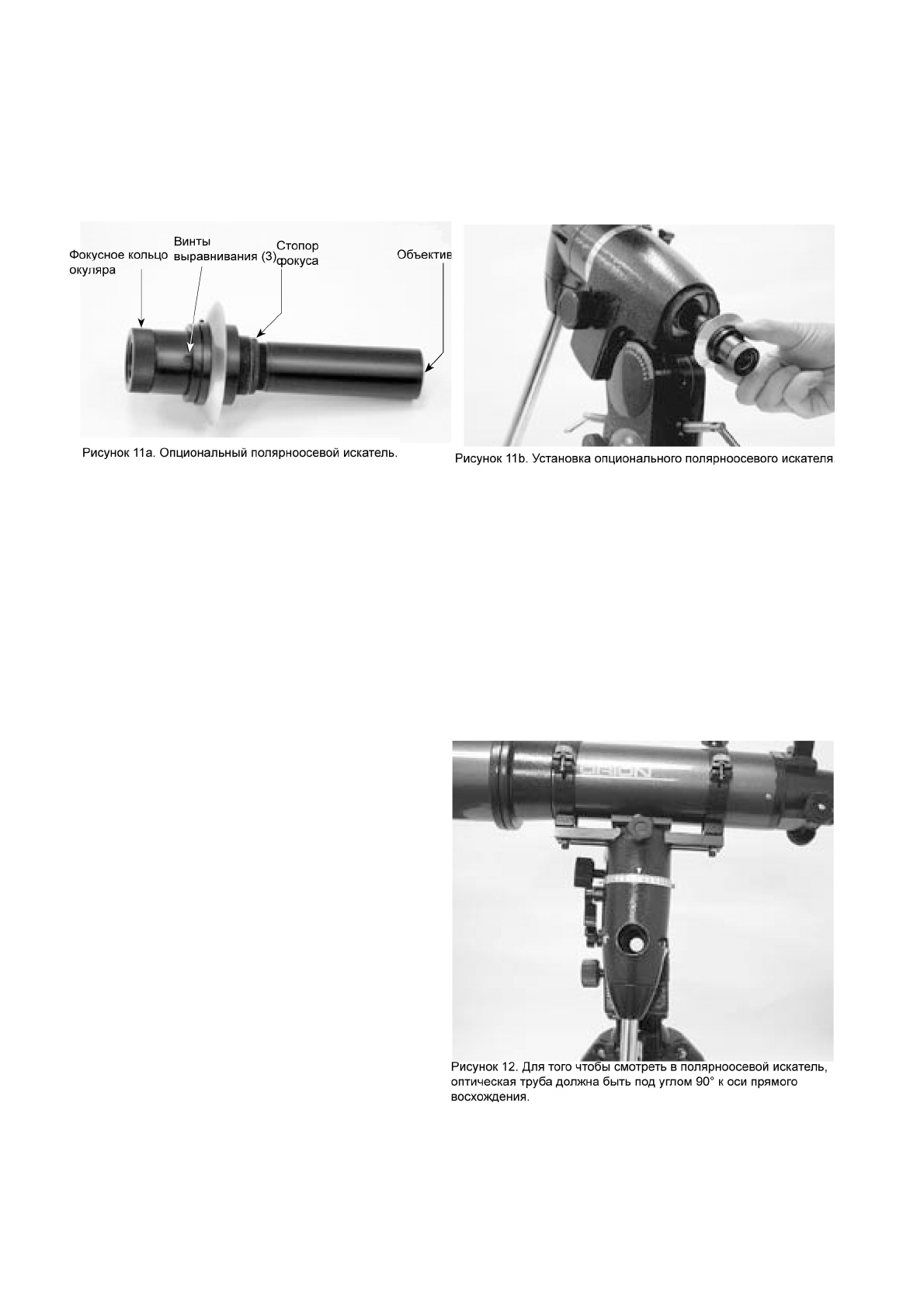 Фокусное кольцо окуляра

Винты выравнивания (3)

Стопор фокуса

Объектив

Рисунок 11a. Опциональный полярноосевой искатель.

Рисунок 11b. Установка опционального полярноосевого искателя

ORION

Рисунок 12. Для того чтобы смотреть в полярноосевой искатель, оптическая труба должна быть под углом 90° к оси прямого восхождения.