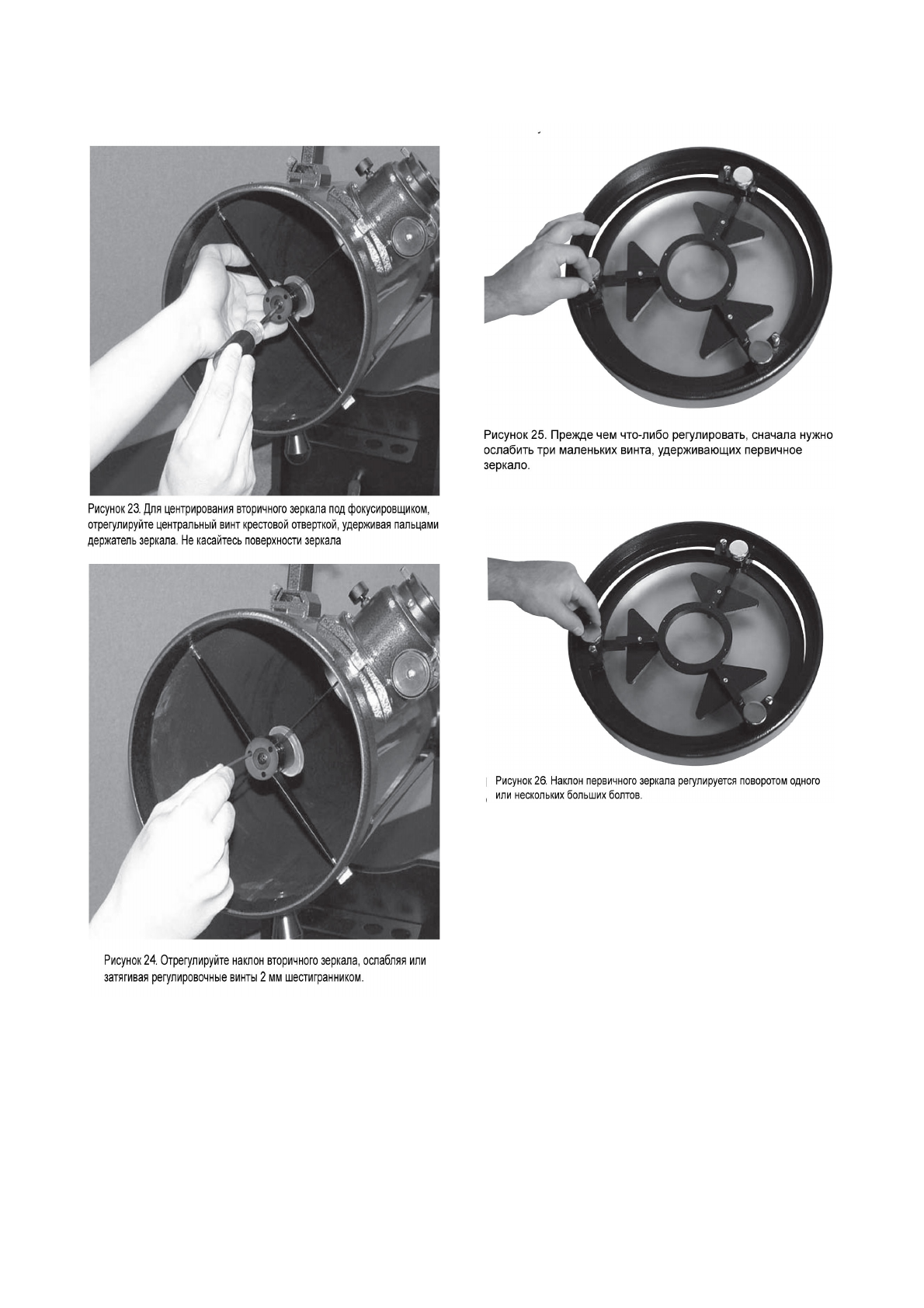 Рисунок 23. Для центрирования вторичного зеркала под фокусировщиком, отрегулируйте центральный винт крестовой отверткой, удерживая пальцами держатель зеркала. Не касайтесь поверхности зеркала

Рисунок 24. Отрегулируйте наклон вторичного зеркала, ослабляя или затягивая регулировочные винты 2 мм шестигранником.

Рисунок 25. Прежде чем что-либо регулировать, сначала нужно ослабить три маленьких винта, удерживающих первичное зеркало.

Рисунок 26. Наклон первичного зеркала регулируется поворотом одного или нескольких больших болтов.