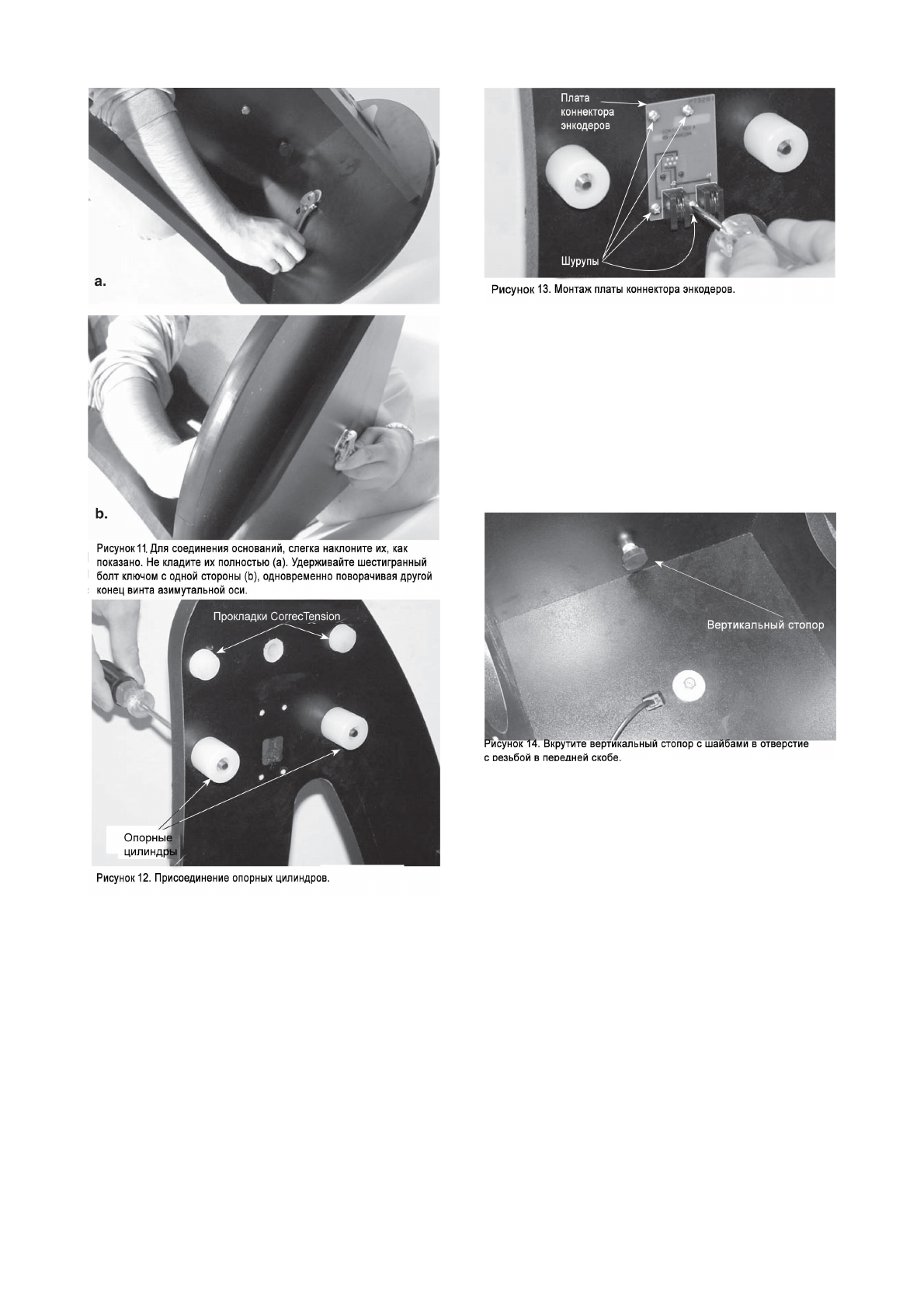 a.

b.

Рисунок 11. Для соединения оснований, слегка наклоните их, как показано. Не кладите их полностью (a). Удерживайте шестигранный болт ключом с одной стороны (b), одновременно поворачивая другой конец винта азимутальной оси.

Прокладки CorrecTension

Опорные цилиндры

Рисунок 12. Присоединение опорных цилиндров.

Плата коннектора энкодеров

Шурупы

Рисунок 13. Монтаж платы коннектора энкодеров.

Вертикальный стопор

Рисунок 14. Вкрутите вертикальный стопор с шайбами в отверстие с резьбой в передней скобе.