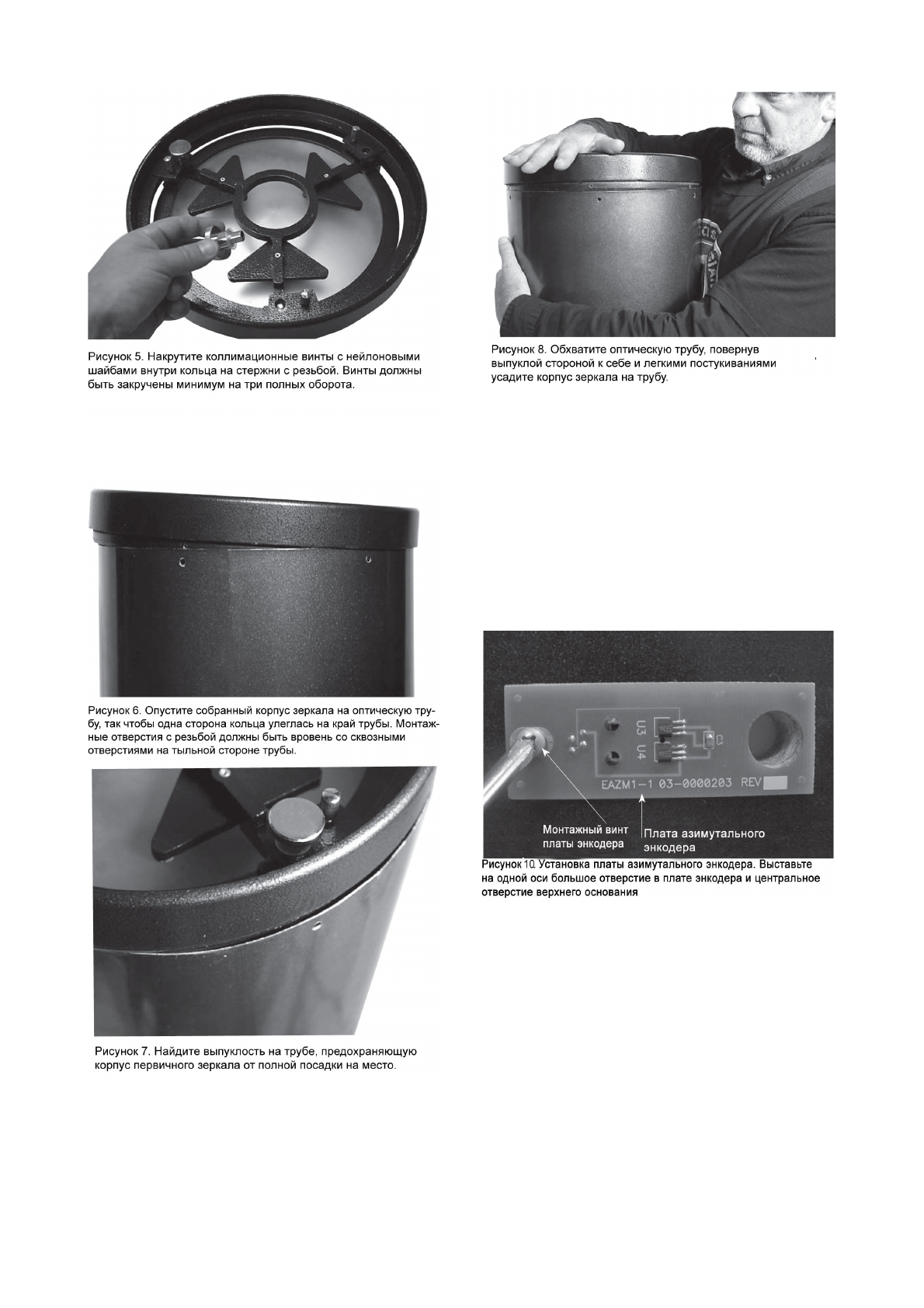 Рисунок 5. Накрутите коллимационные винты с нейлоновыми шайбами внутри кольца на стержни с резьбой. Винты должны быть закручены минимум на три полных оборота.

Рисунок 6. Опустите собранный корпус зеркала на оптическую трубу, так чтобы одна сторона кольца улеглась на край трубы. Монтажные отверстия с резьбой должны быть вровень со сквозными отверстиями на тыльной стороне трубы.

Рисунок 7. Найдите выпуклость на трубе, предохраняющую корпус первичного зеркала от полной посадки на место.

Рисунок 8. Обхватите оптическую трубу, повернув выпуклой стороной к себе и легкими постукиваниями усадите корпус зеркала на трубу.

U3 U4 C3
EAZM1-1 03-0000203 REV

Монтажный винт платы энкодера

Плата азимутального энкодера

Рисунок 10. Установка платы азимутального энкодера. Выставьте на одной оси большое отверстие в плате энкодера и центральное отверстие верхнего основания