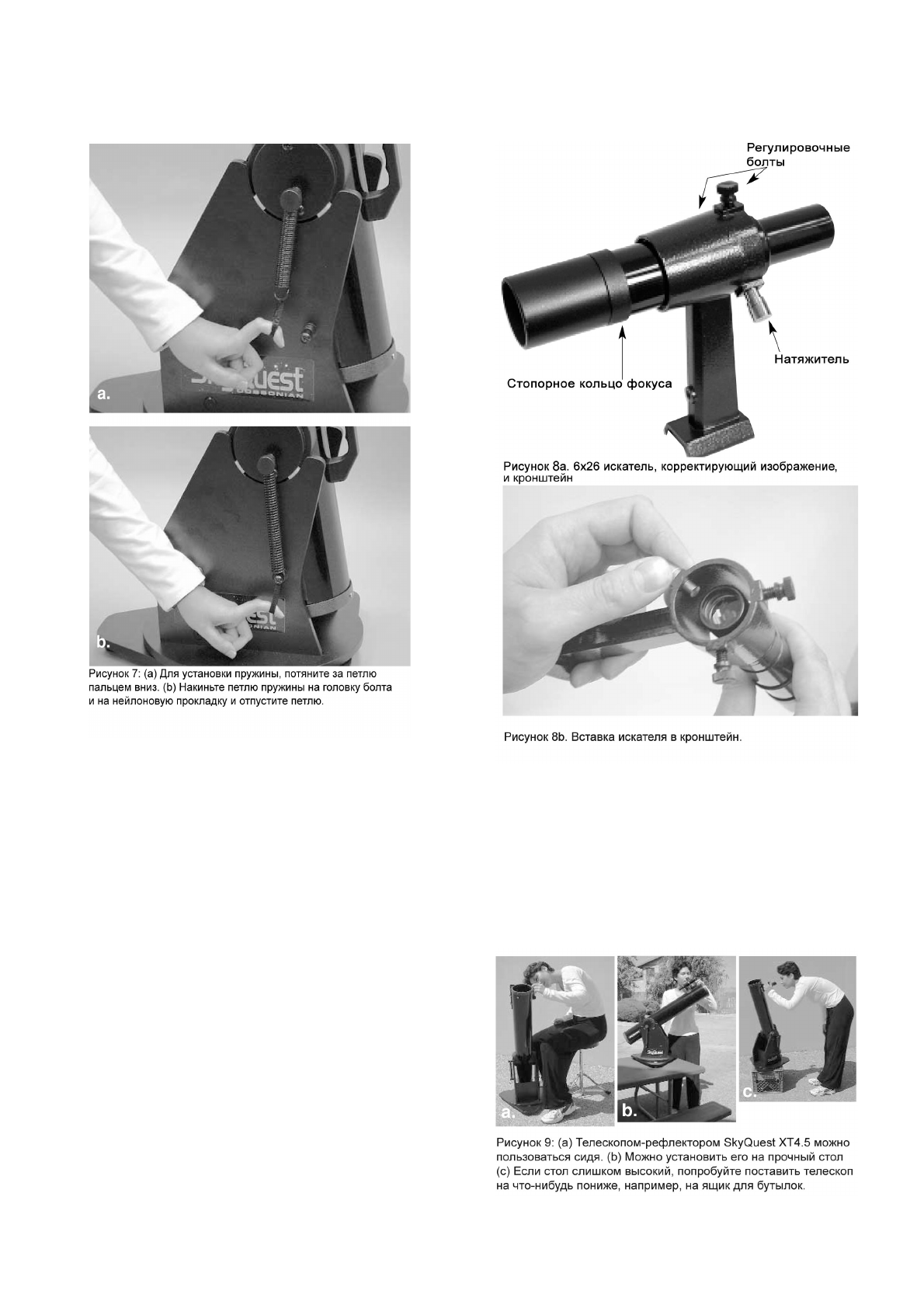 SkyQuest
DOBSONIAN
a.

b.

Рисунок 7: (a) Для установки пружины, потяните за петлю пальцем вниз. (b) Накиньте петлю пружины на головку болта и на нейлоновую прокладку и отпустите петлю.

Регулировочные болты

Натяжитель

Стопорное кольцо фокуса

Рисунок 8a. 6x26 искатель, корректирующий изображение, и кронштейн

Рисунок 8b. Вставка искателя в кронштейн.

a.

b.

c.

Рисунок 9: (a) Телескопом-рефлектором SkyQuest XT4.5 можно пользоваться сидя. (b) Можно установить его на прочный стол (c) Если стол слишком высокий, попробуйте поставить телескоп на что-нибудь пониже, например, на ящик для бутылок.